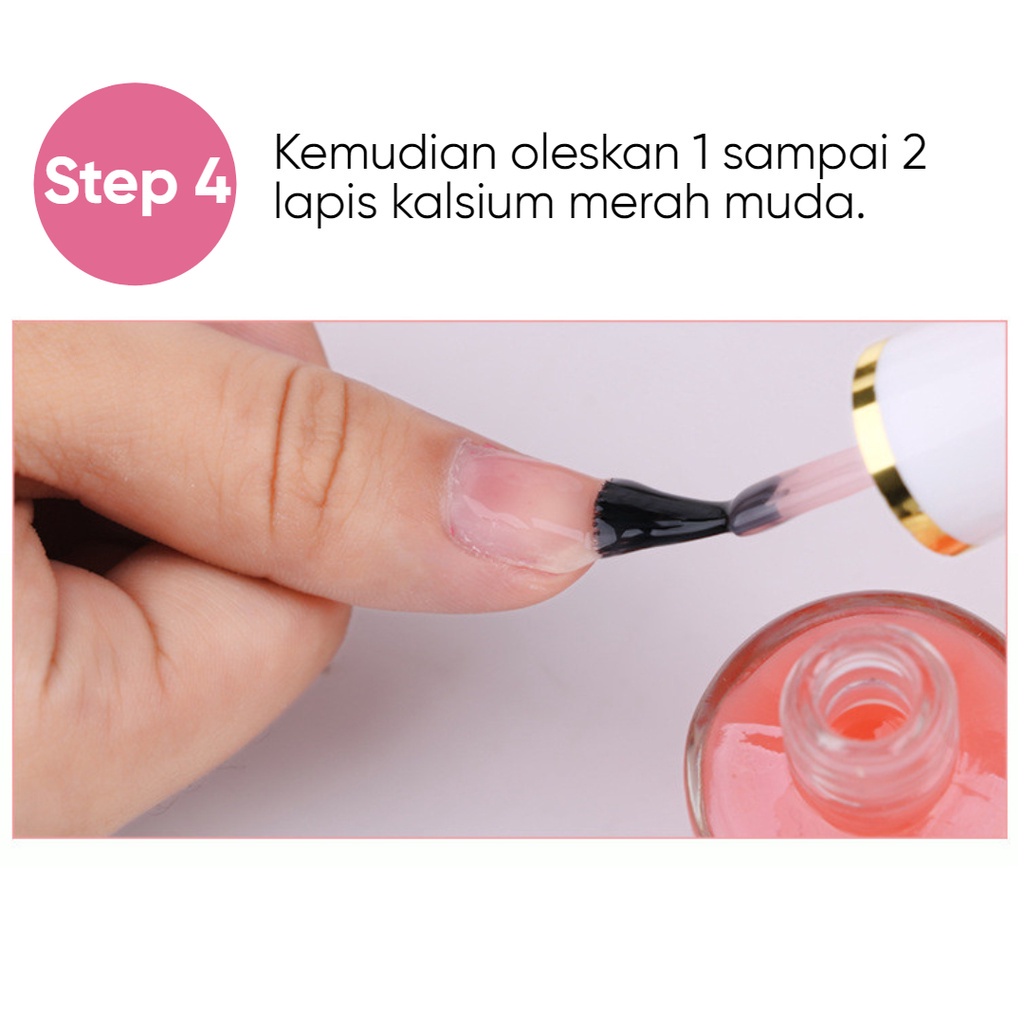 Step 4

Kemudian oleskan 1 sampai 2 lapis kalsium merah muda.