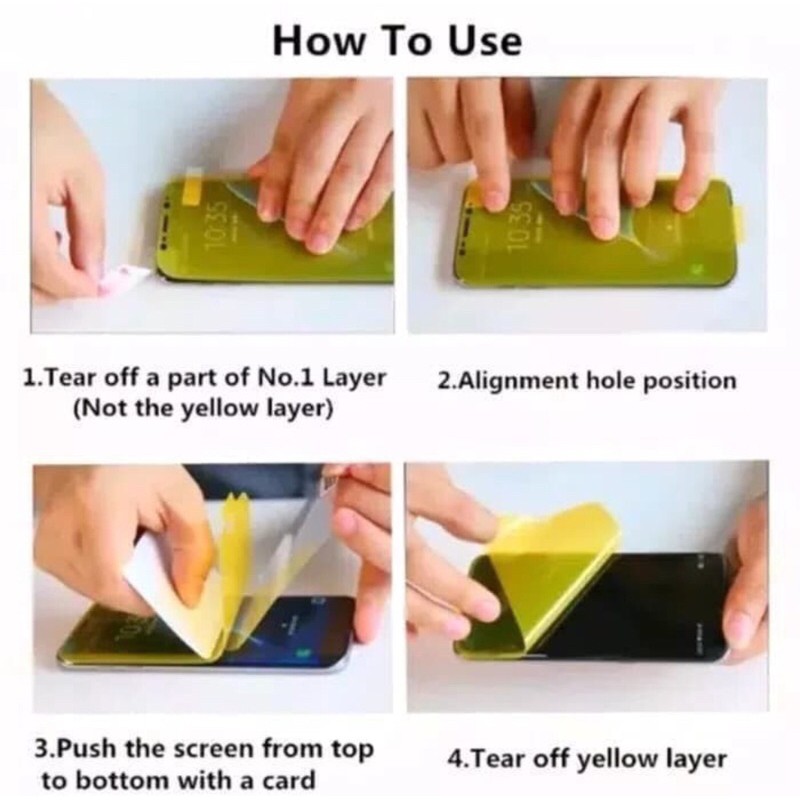 How To Use

10:35

10:35

1.Tear off a part of No.1 Layer (Not the yellow layer)

2.Alignment hole position

3.Push the screen from top to bottom with a card

4.Tear off yellow layer