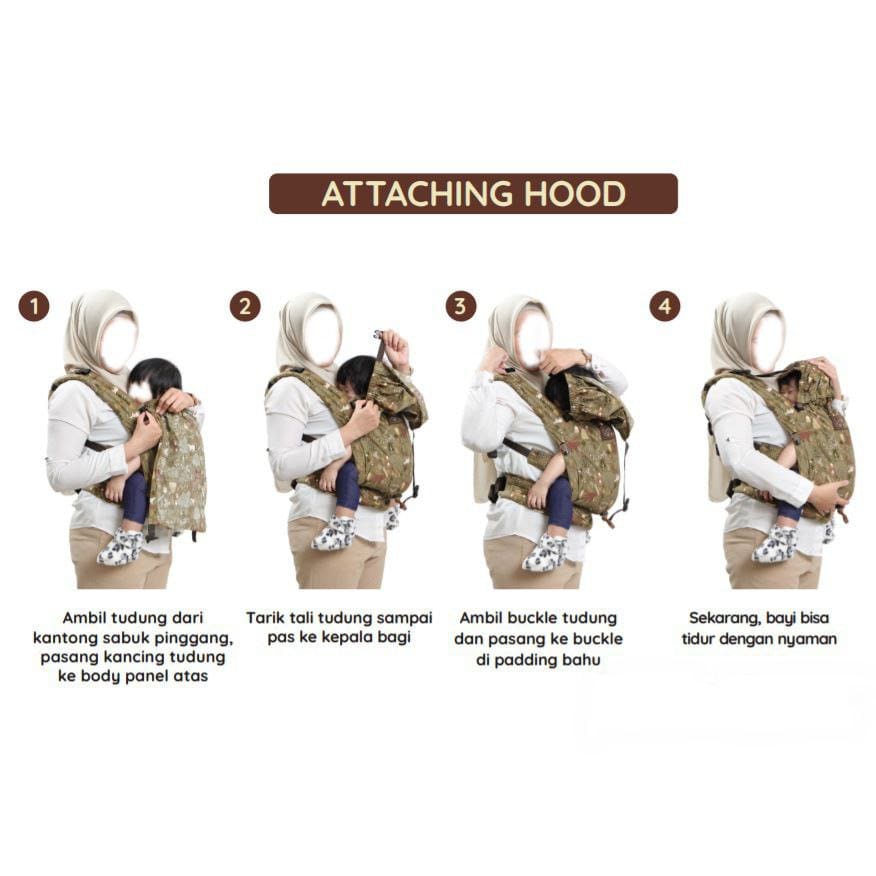 ATTACHING HOOD

1

Ambil tudung dari kantong sabuk pinggang, pasang kancing tudung ke body panel atas

2

Tarik tali tudung sampai pas ke kepala bagi

3

Ambil buckle tudung dan pasang ke buckle di padding bahu

4

Sekarang, bayi bisa tidur dengan nyaman