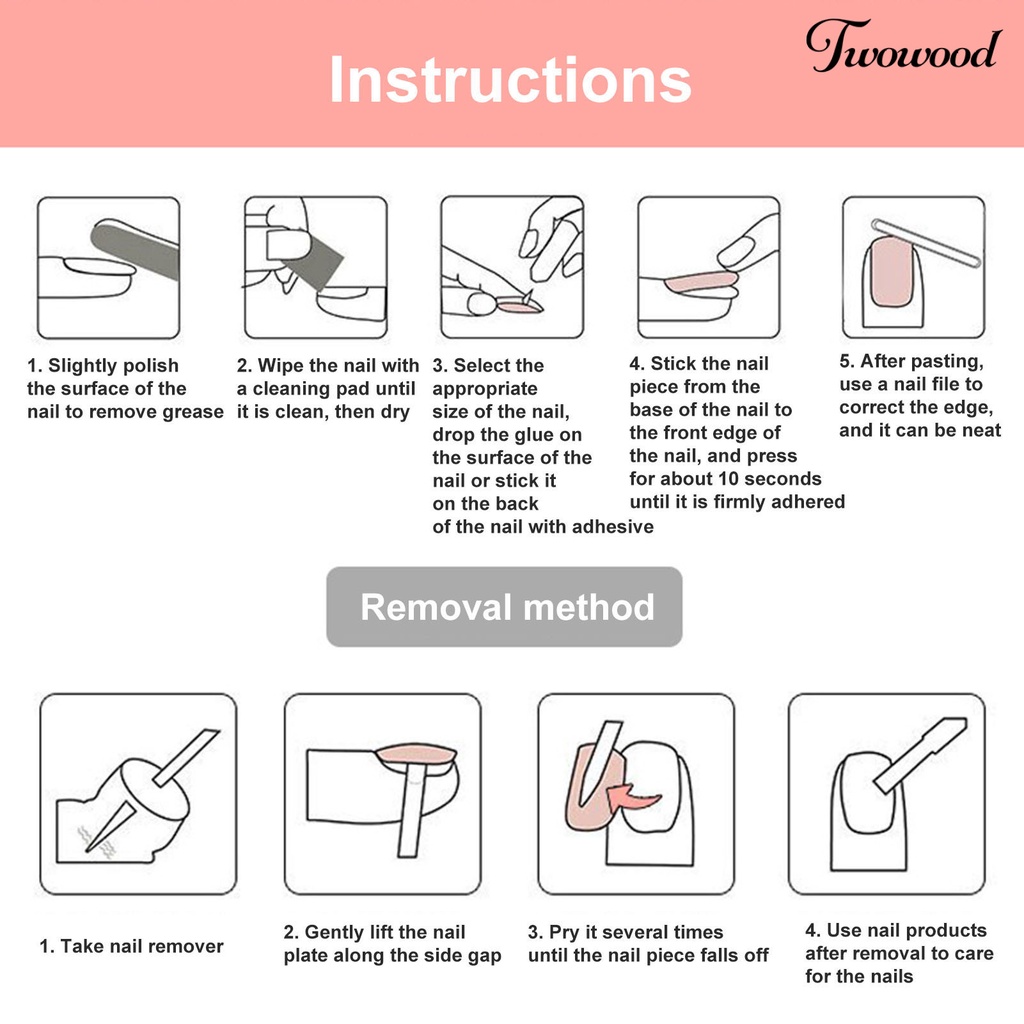 Instructions

Twowood

1. Slightly polish the surface of the nail to remove grease

2. Wipe the nail with a cleaning pad until it is clean, then dry

3. Select the appropriate size of the nail, drop the glue on the surface of the nail or stick it on the back of the nail with adhesive

4. Stick the nail piece from the base of the nail to the front edge of the nail, and press for about 10 seconds until it is firmly adhered

5. After pasting, use a nail file to correct the edge, and it can be neat

Removal method

1. Take nail remover

2. Gently lift the nail plate along the side gap

3. Pry it several times until the nail piece falls off

4. Use nail products after removal to care for the nails