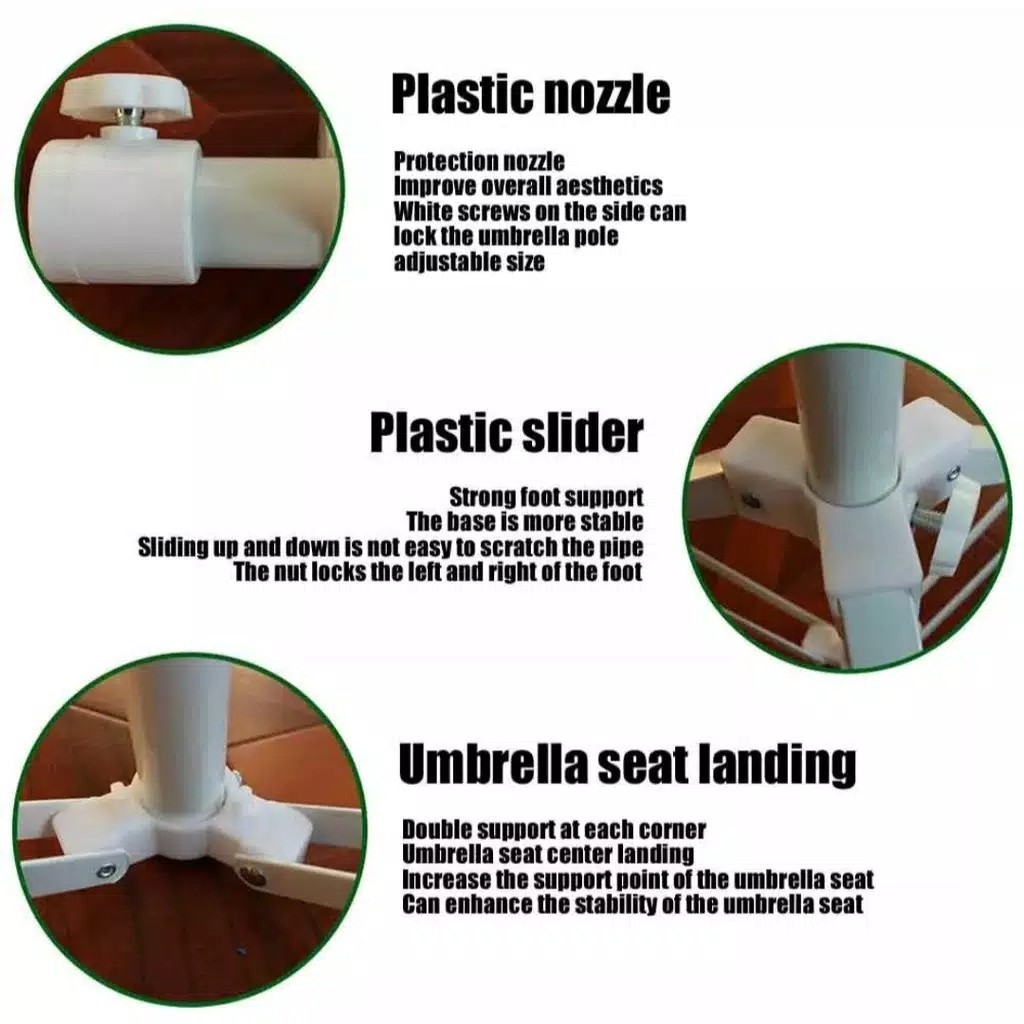 Plastic nozzle

Protection nozzle
Improve overall aesthetics
White screws on the side can lock the umbrella pole
adjustable size

Plastic slider

Strong foot support
The base is more stable
Sliding up and down is not easy to scratch the pipe
The nut locks the left and right of the foot

Umbrella seat landing

Double support at each corner
Umbrella seat center landing
Increase the support point of the umbrella seat
Can enhance the stability of the umbrella seat