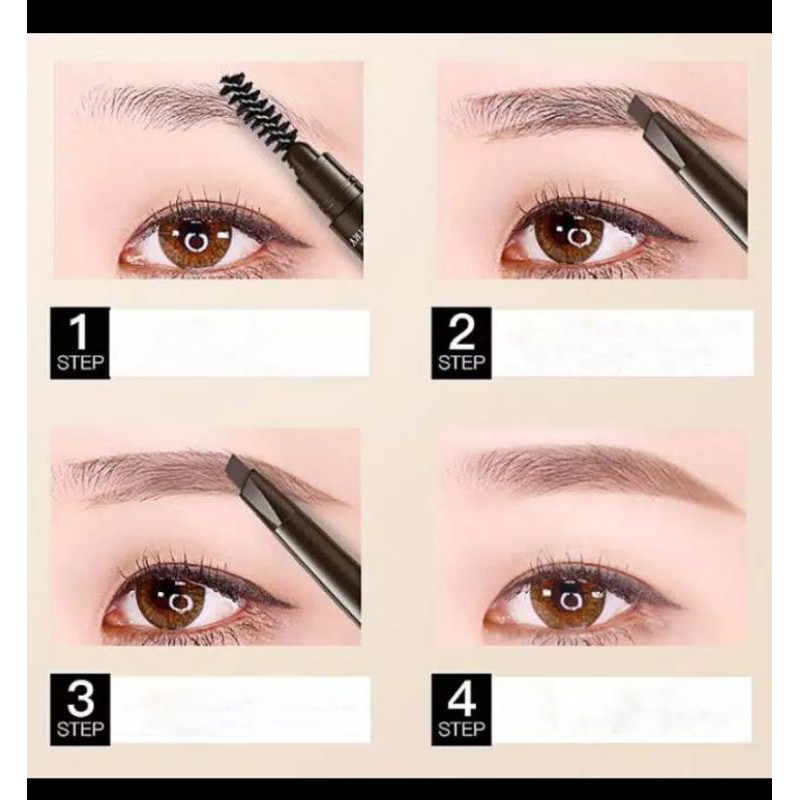 1
STEP

2
STEP

3
STEP

4
STEP