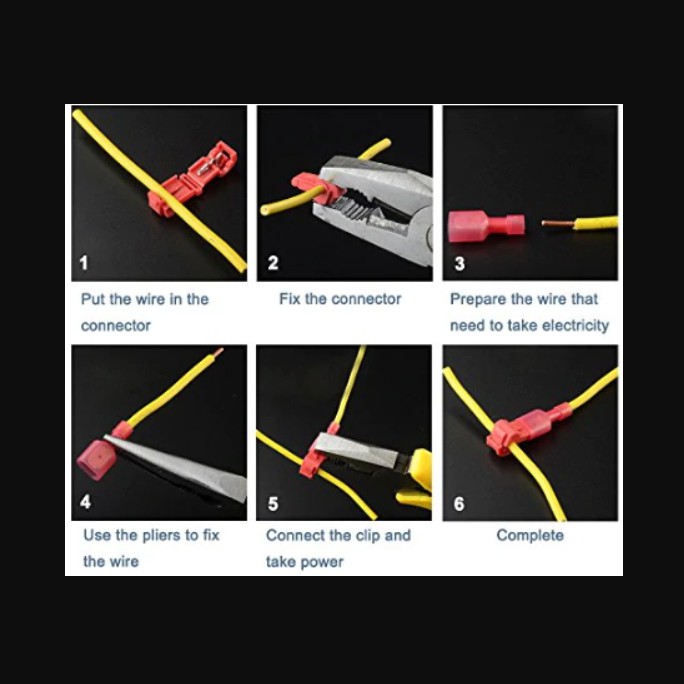 1

Put the wire in the connector

2

Fix the connector

3

Prepare the wire that need to take electricity

4

Use the pliers to fix the wire

5

Connect the clip and take power

6

Complete