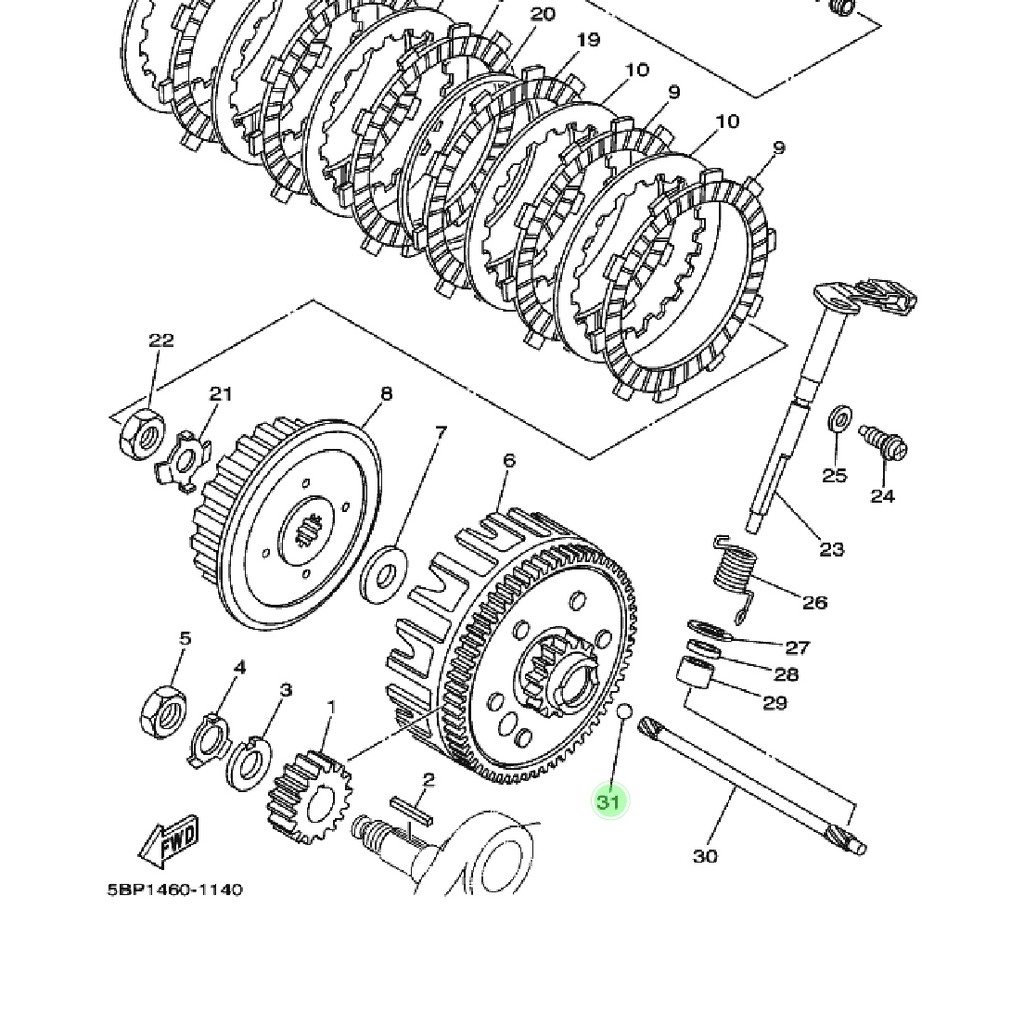 20
19
10
9
10
9
22
21
8
7
6
25
24
23
26
27
28
29
5
4
3
1
2
31
30
FWD
5BP1460-1140