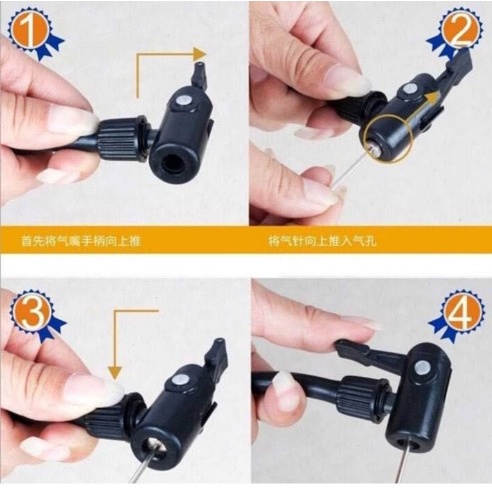 1

2

首先将气嘴手柄向上推

将气针向上推入气孔

3

4