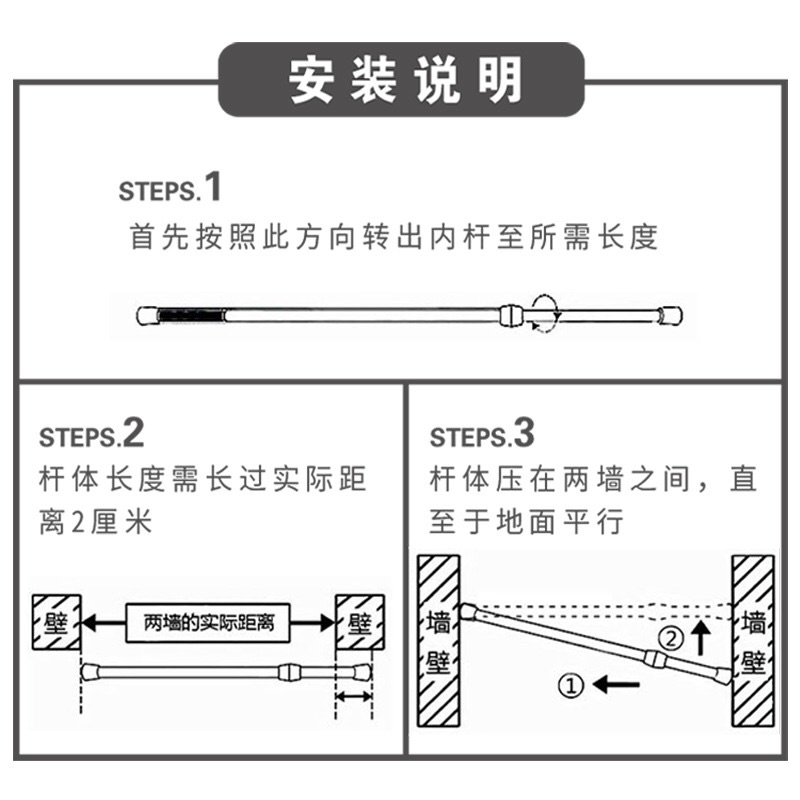 安装说明

STEPS.1
首先按照此方向转出内杆至所需长度

STEPS.2
杆体长度需长过实际距离2厘米

壁
两墙的实际距离
壁

STEPS.3
杆体压在两墙之间，直至于地面平行

墙壁
墙壁
②
①