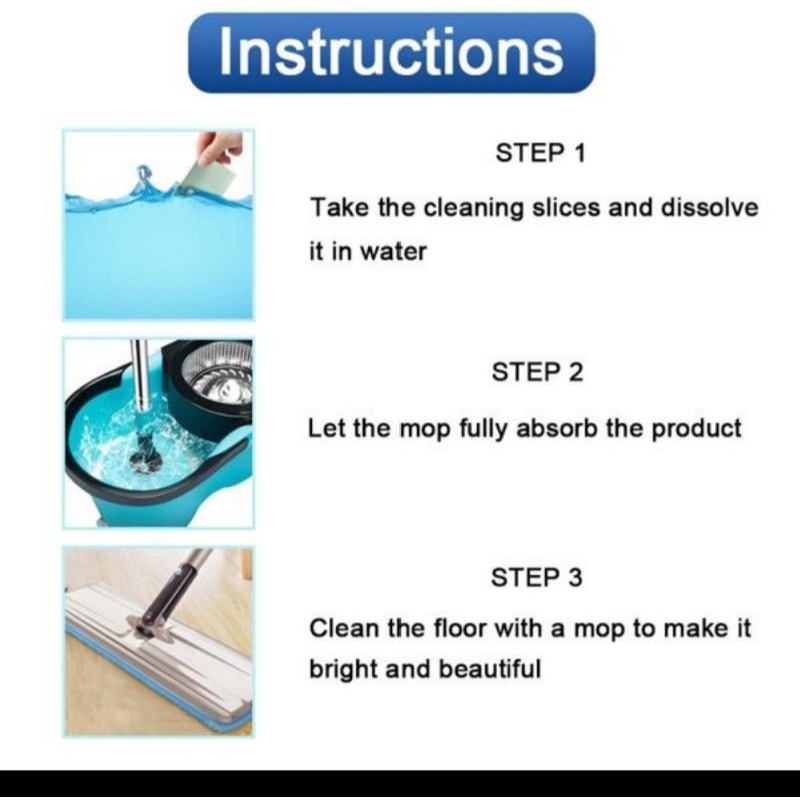 Instructions

STEP 1

Take the cleaning slices and dissolve it in water

STEP 2

Let the mop fully absorb the product

STEP 3

Clean the floor with a mop to make it bright and beautiful