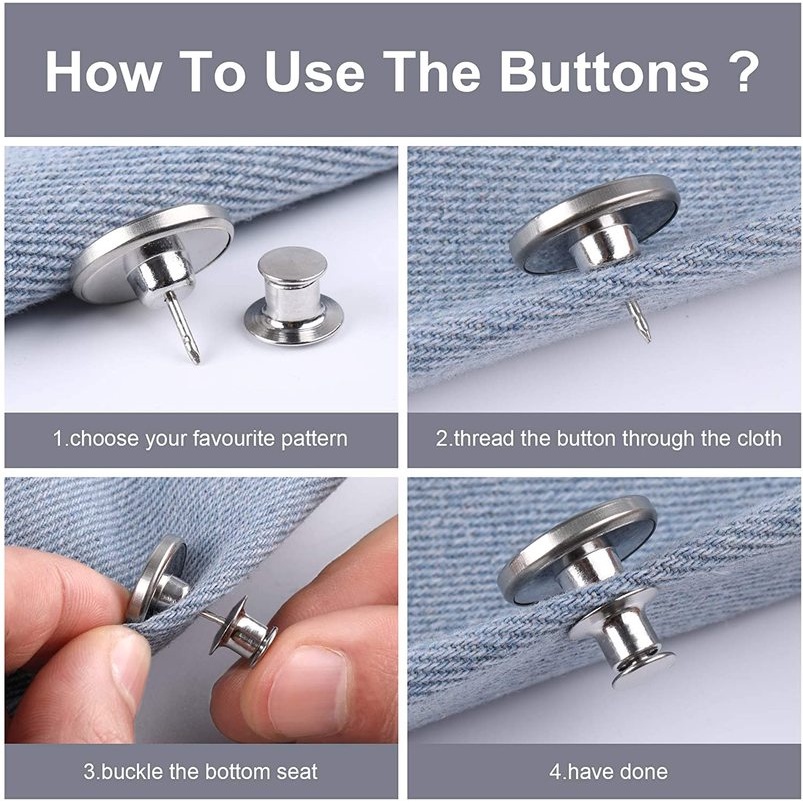 How To Use The Buttons ?

1.choose your favourite pattern

2.thread the button through the cloth

3.buckle the bottom seat

4.have done