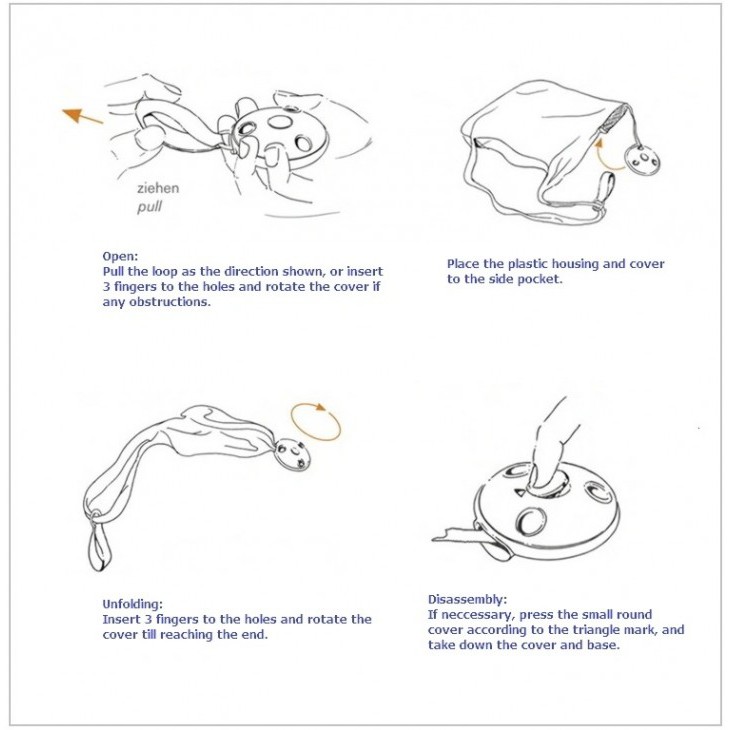 ziehen
pull

Open:
Pull the loop as the direction shown, or insert 3 fingers to the holes and rotate the cover if any obstructions.

Place the plastic housing and cover to the side pocket.

Unfolding:
Insert 3 fingers to the holes and rotate the cover till reaching the end.

Disassembly:
If neccessary, press the small round cover according to the triangle mark, and take down the cover and base.