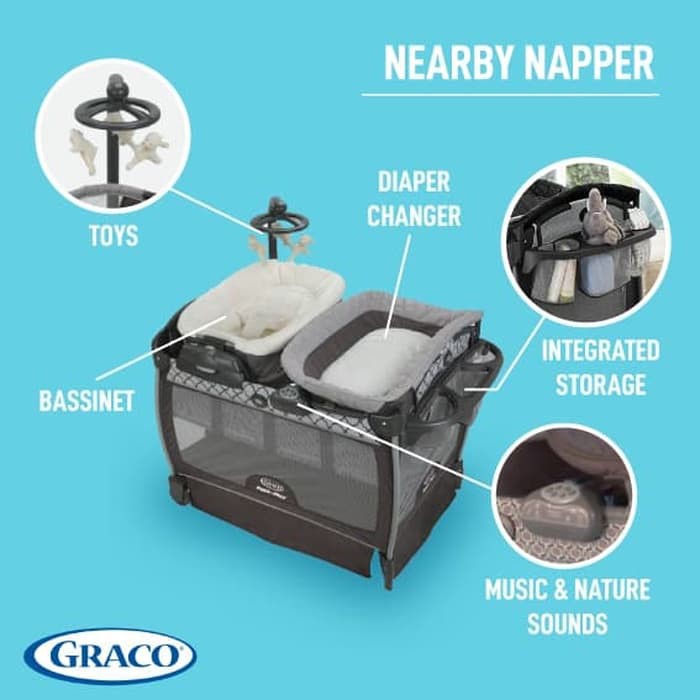 NEARBY NAPPER

TOYS

DIAPER CHANGER

INTEGRATED STORAGE

BASSINET

MUSIC & NATURE SOUNDS

GRACO