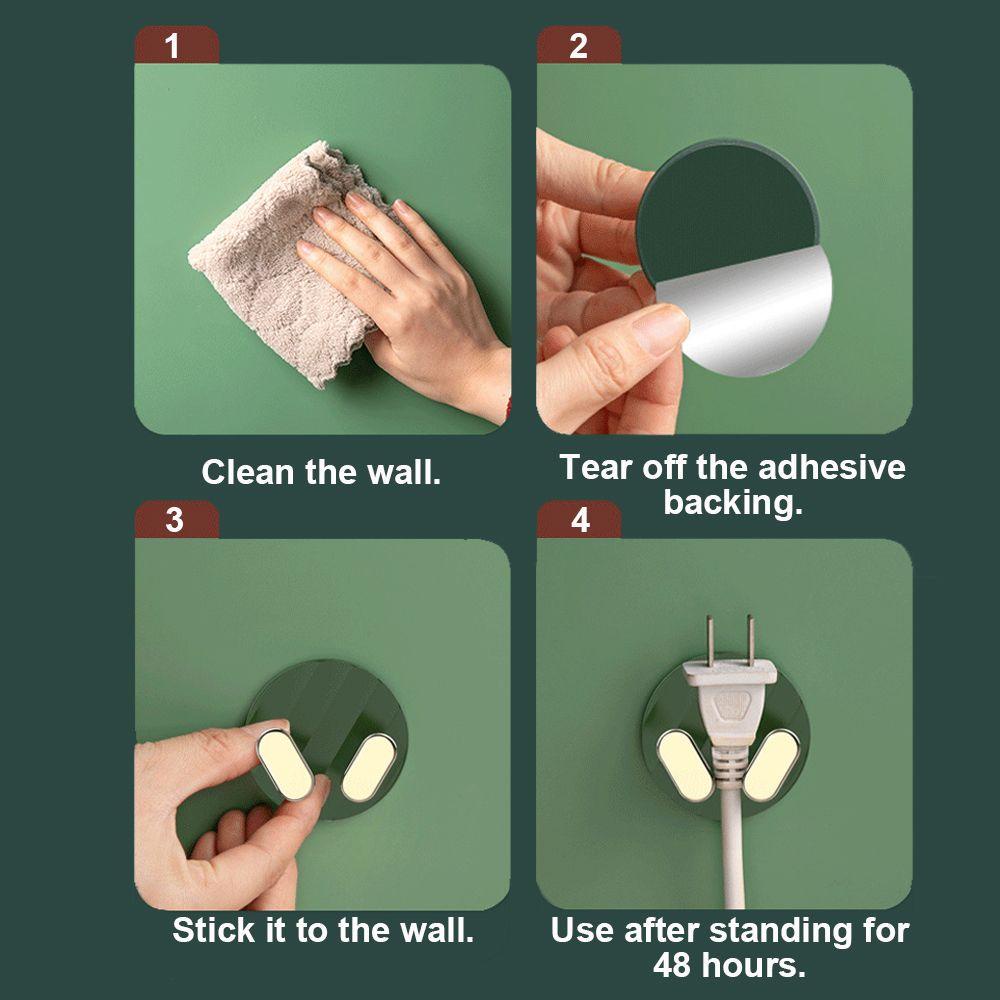 1

Clean the wall.

2

Tear off the adhesive backing.

3

Stick it to the wall.

4

Use after standing for 48 hours.