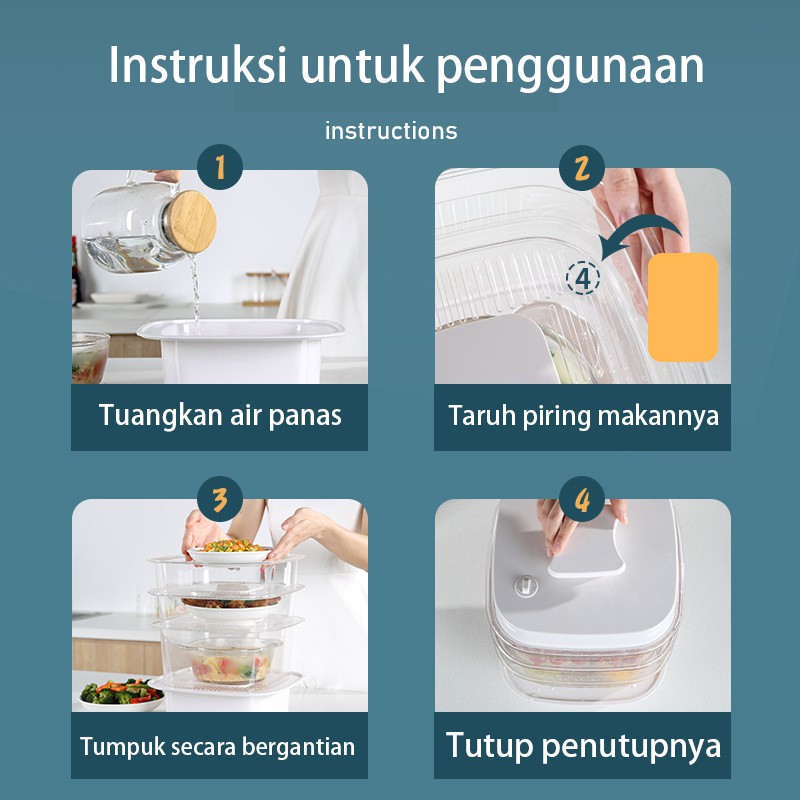 Instruksi untuk penggunaan

instructions

1

Tuangkan air panas

2

4

Taruh piring makannya

3

Tumpuk secara bergantian

4

Tutup penutupnya