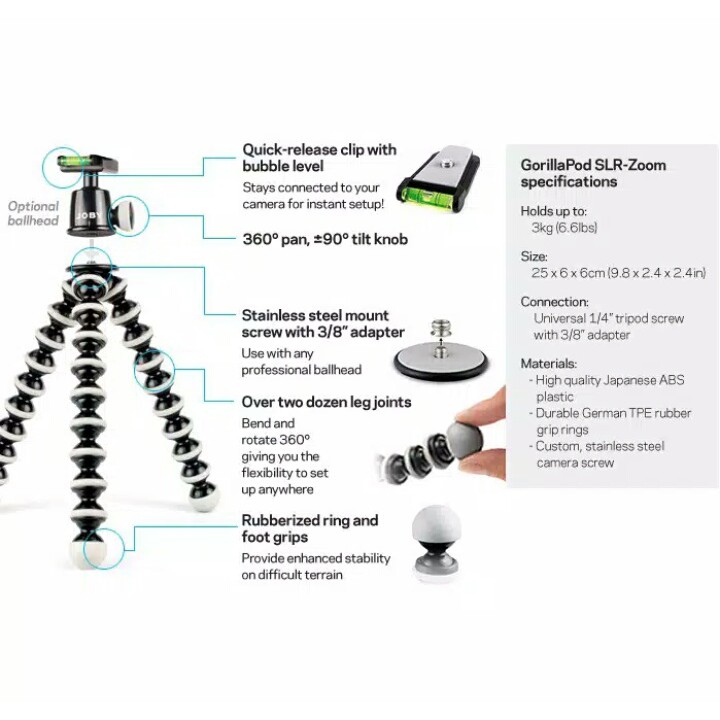 Optional ballhead

JOBY

Quick-release clip with bubble level
Stays connected to your camera for instant setup!

360° pan, ±90° tilt knob

Stainless steel mount screw with 3/8" adapter
Use with any professional ballhead

Over two dozen leg joints
Bend and rotate 360° giving you the flexibility to set up anywhere

Rubberized ring and foot grips
Provide enhanced stability on difficult terrain

GorillaPod SLR-Zoom specifications

Holds up to:
3kg (6.6lbs)

Size:
25 x 6 x 6cm (9.8 x 2.4 x 2.4in)

Connection:
Universal 1/4" tripod screw with 3/8" adapter

Materials:
- High quality Japanese ABS plastic
- Durable German TPE rubber grip rings
- Custom, stainless steel camera screw