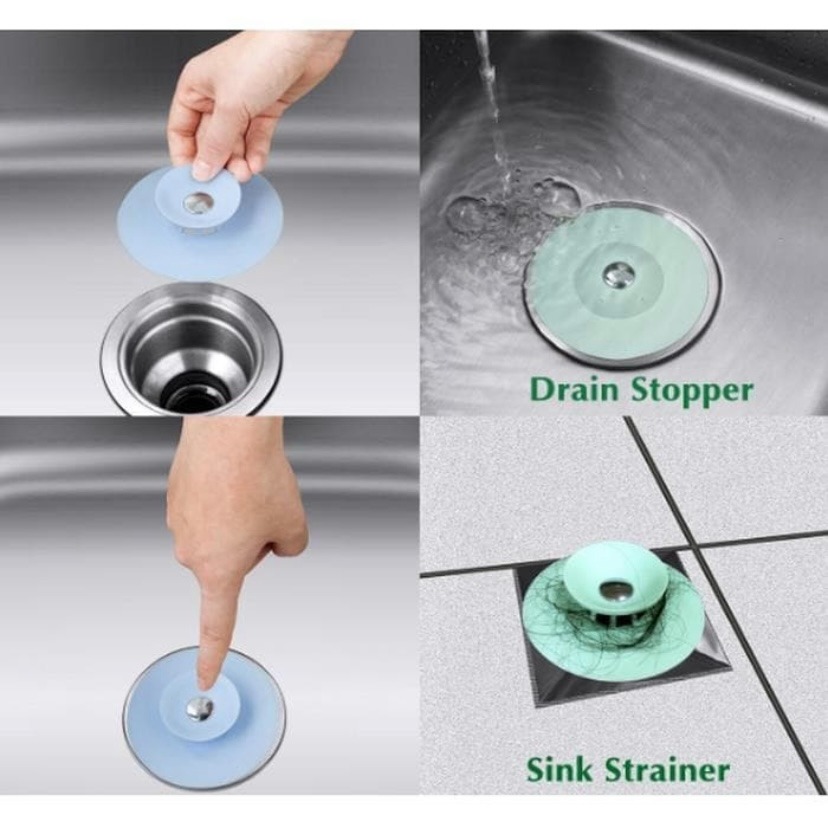 Drain Stopper

Sink Strainer