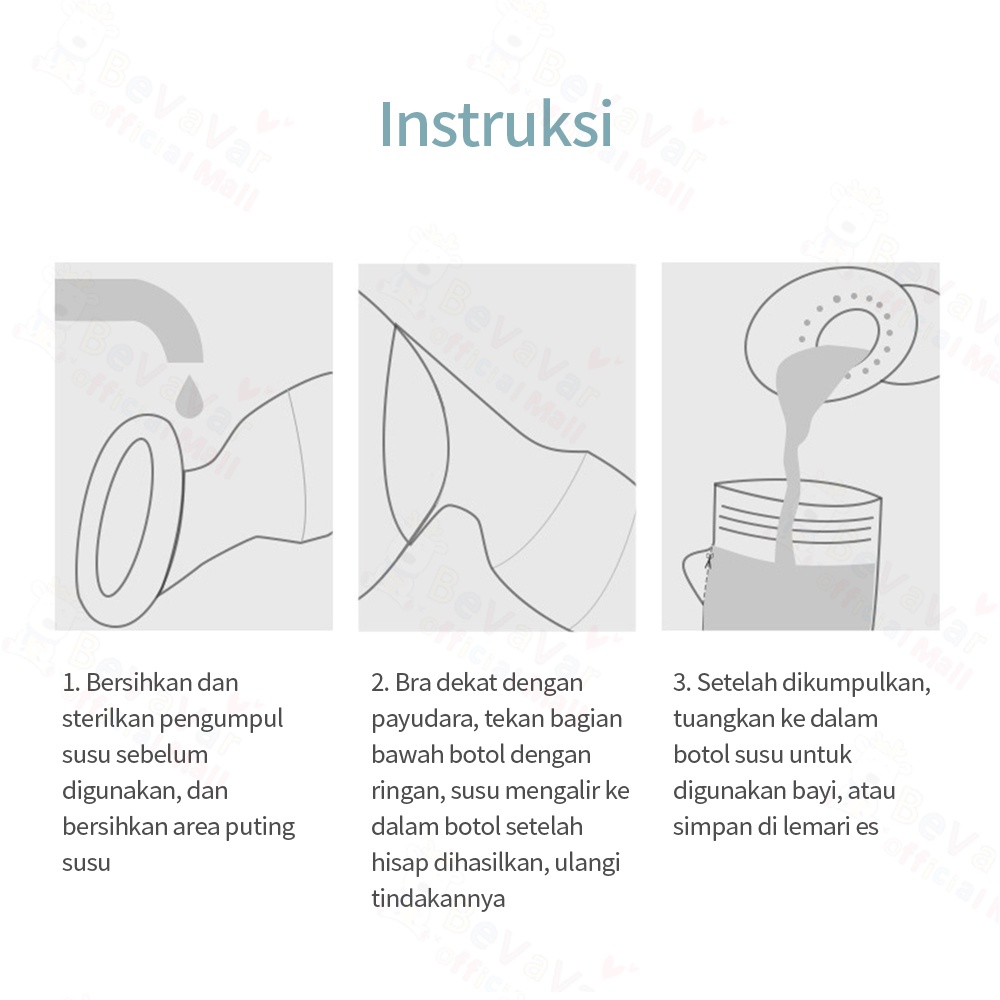 Instruksi

1. Bersihkan dan sterilkan pengumpul susu sebelum digunakan, dan bersihkan area puting susu

2. Bra dekat dengan payudara, tekan bagian bawah botol dengan ringan, susu mengalir ke dalam botol setelah hisap dihasilkan, ulangi tindakannya

3. Setelah dikumpulkan, tuangkan ke dalam botol susu untuk digunakan bayi, atau simpan di lemari es

BeVaVar official Mall