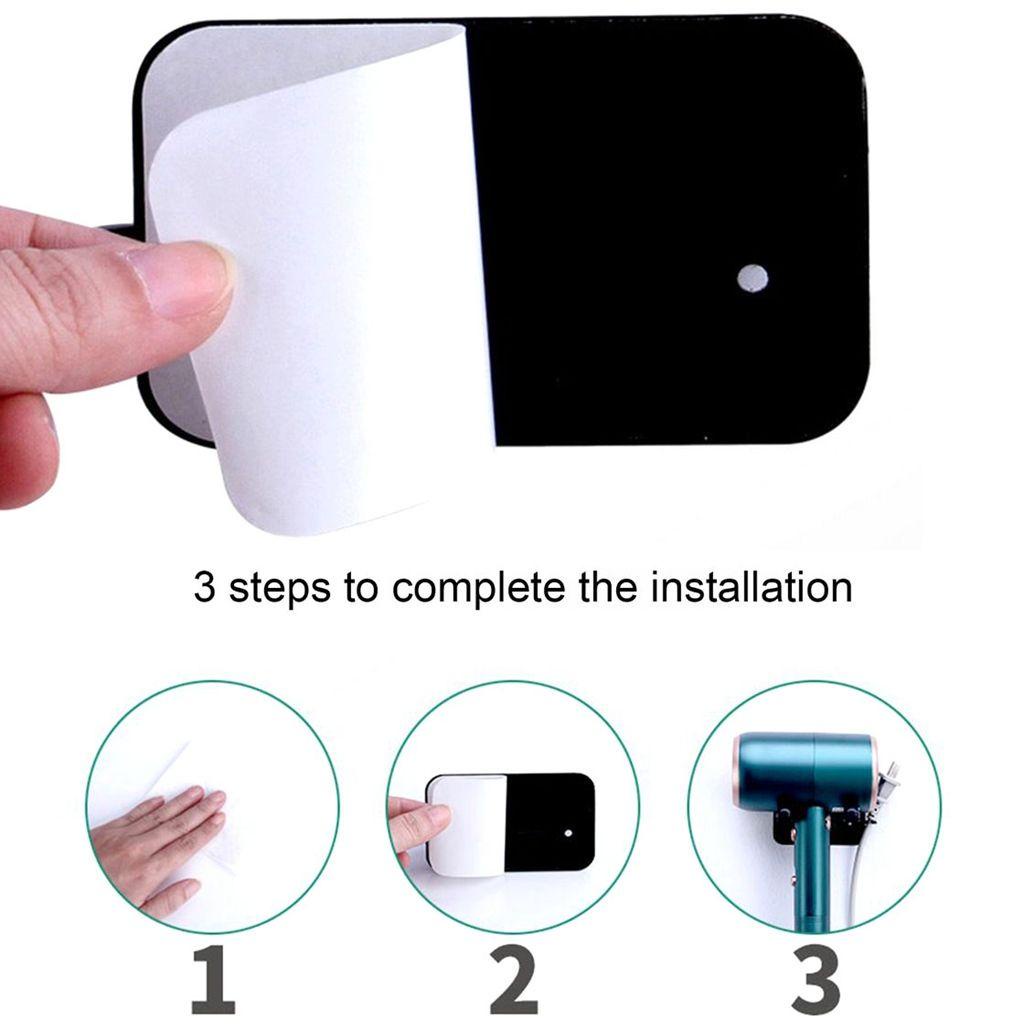 3 steps to complete the installation

1

2

3