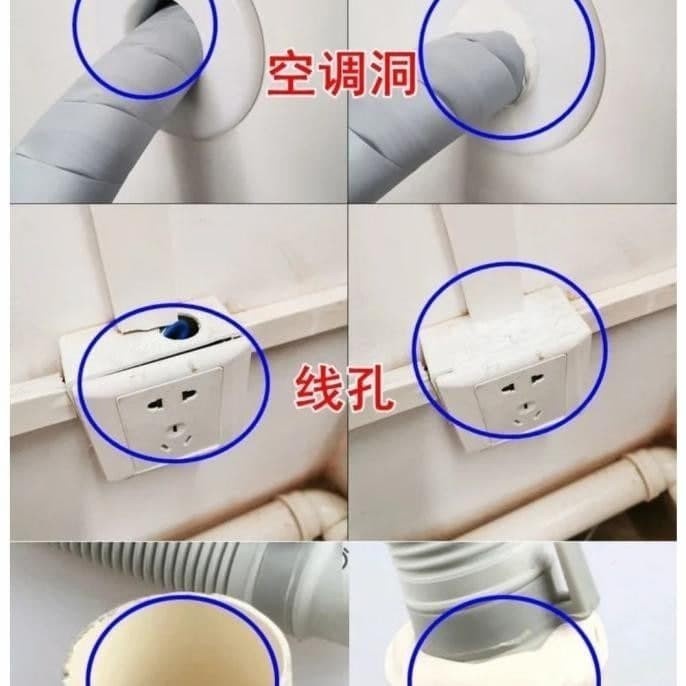 空调洞

线孔