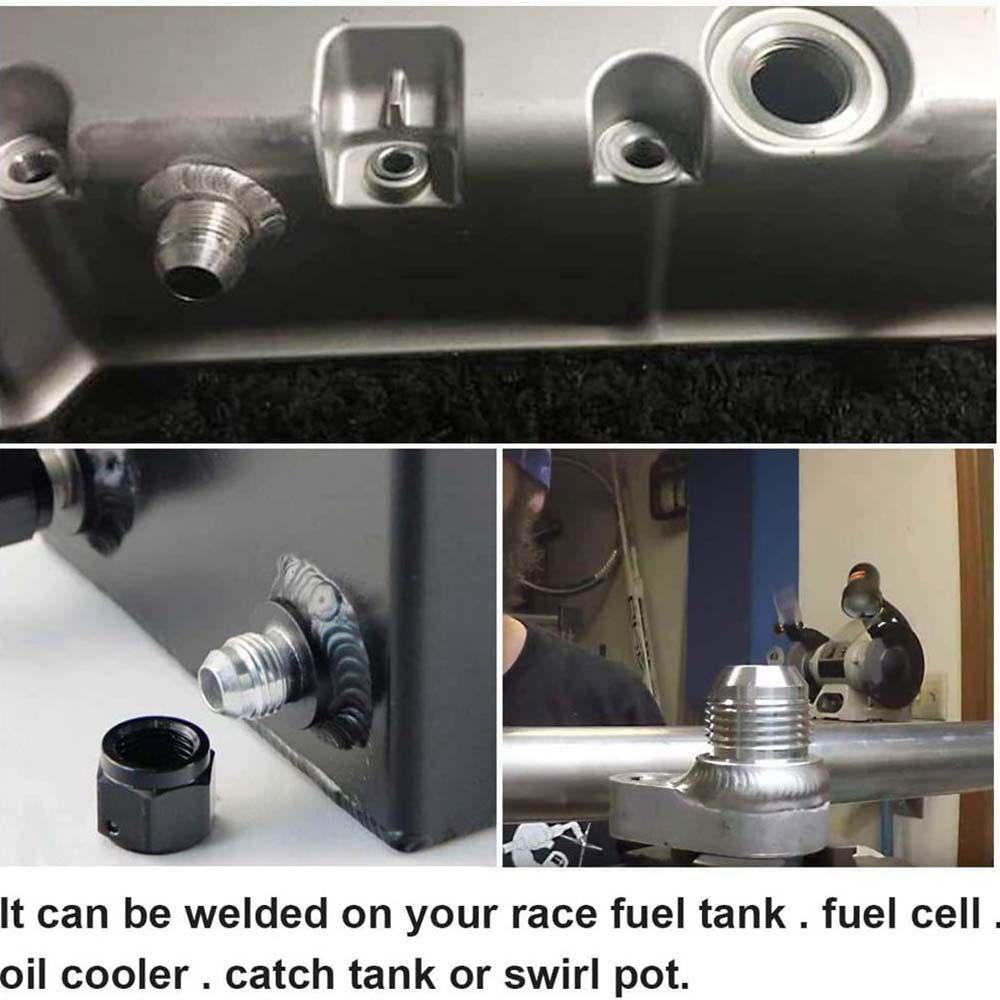 It can be welded on your race fuel tank . fuel cell . oil cooler . catch tank or swirl pot.