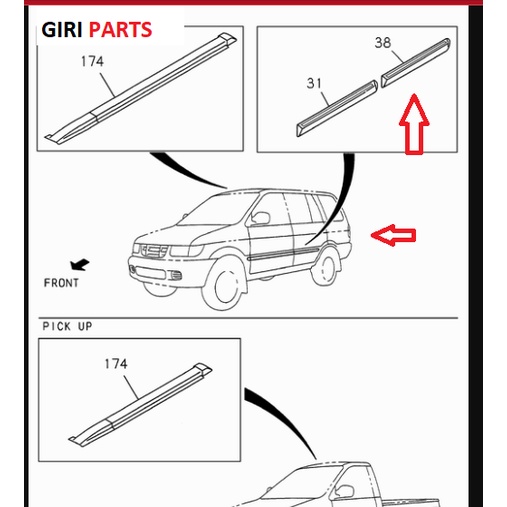 GIRI PARTS

174

38

31

FRONT

PICK UP

174