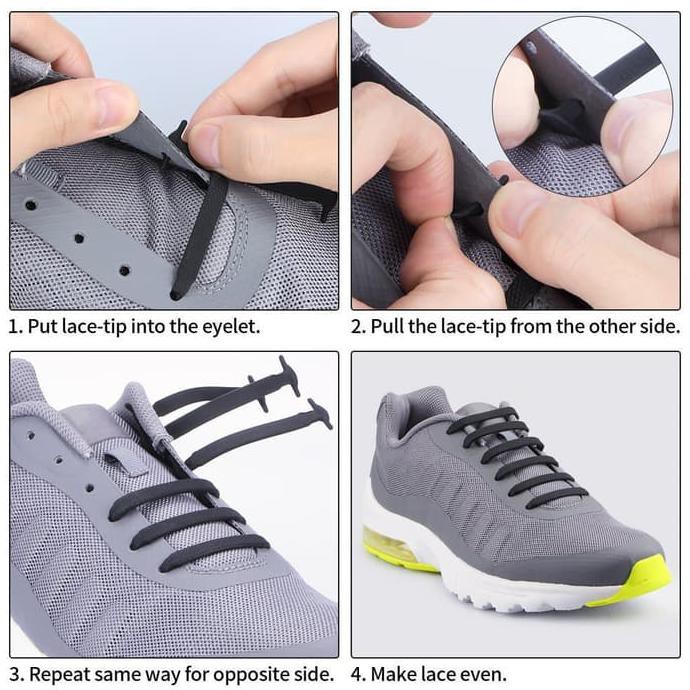 1. Put lace-tip into the eyelet.

2. Pull the lace-tip from the other side.

3. Repeat same way for opposite side.

4. Make lace even.