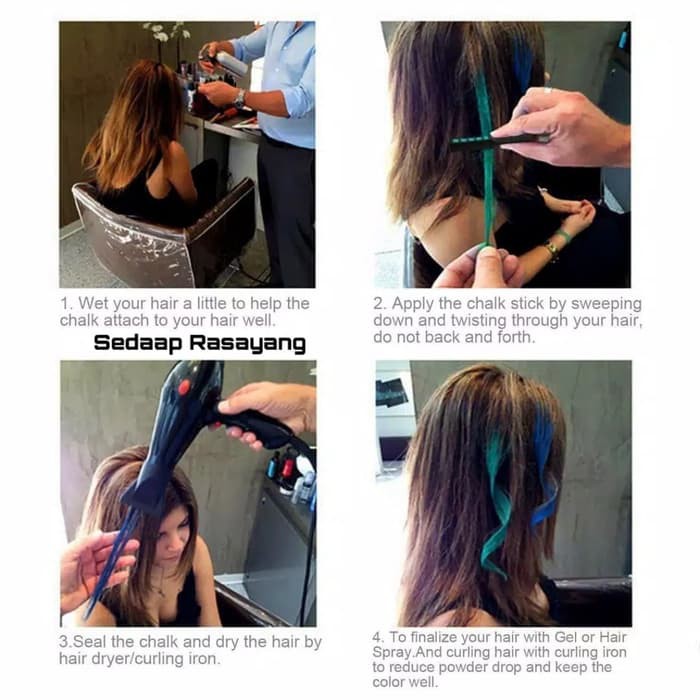 1. Wet your hair a little to help the chalk attach to your hair well.

Sedaap Rasayang

2. Apply the chalk stick by sweeping down and twisting through your hair, do not back and forth.

3.Seal the chalk and dry the hair by hair dryer/curling iron.

4. To finalize your hair with Gel or Hair Spray.And curling hair with curling iron to reduce powder drop and keep the color well.