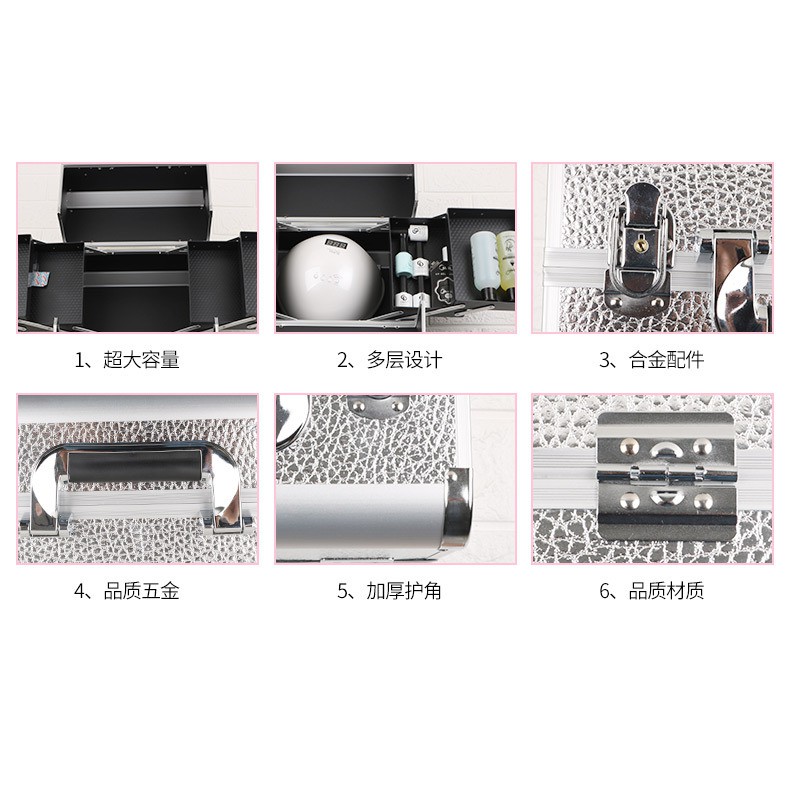 1、超大容量

2、多层设计

3、合金配件

4、品质五金

5、加厚护角

6、品质材质