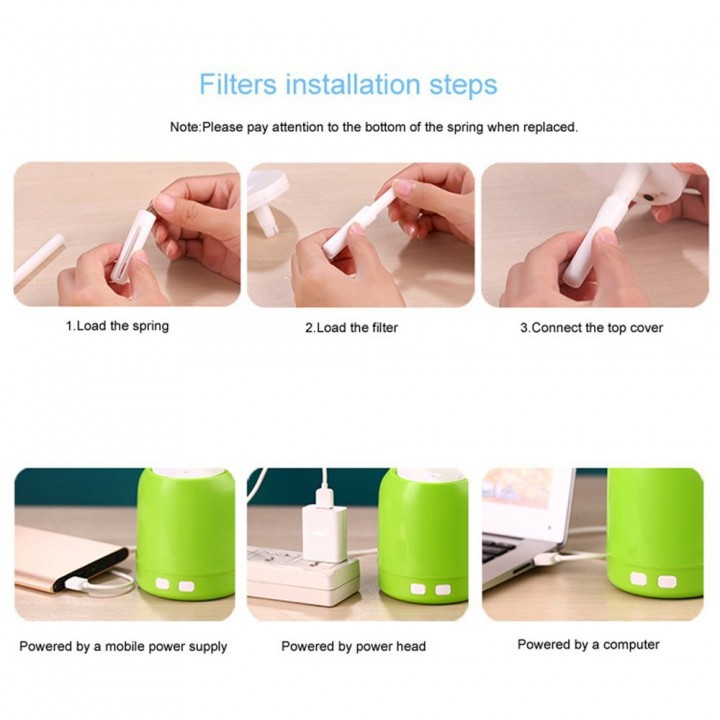 Filters installation steps

Note:Please pay attention to the bottom of the spring when replaced.

1.Load the spring

2.Load the filter

3.Connect the top cover

Powered by a mobile power supply

Powered by power head

Powered by a computer