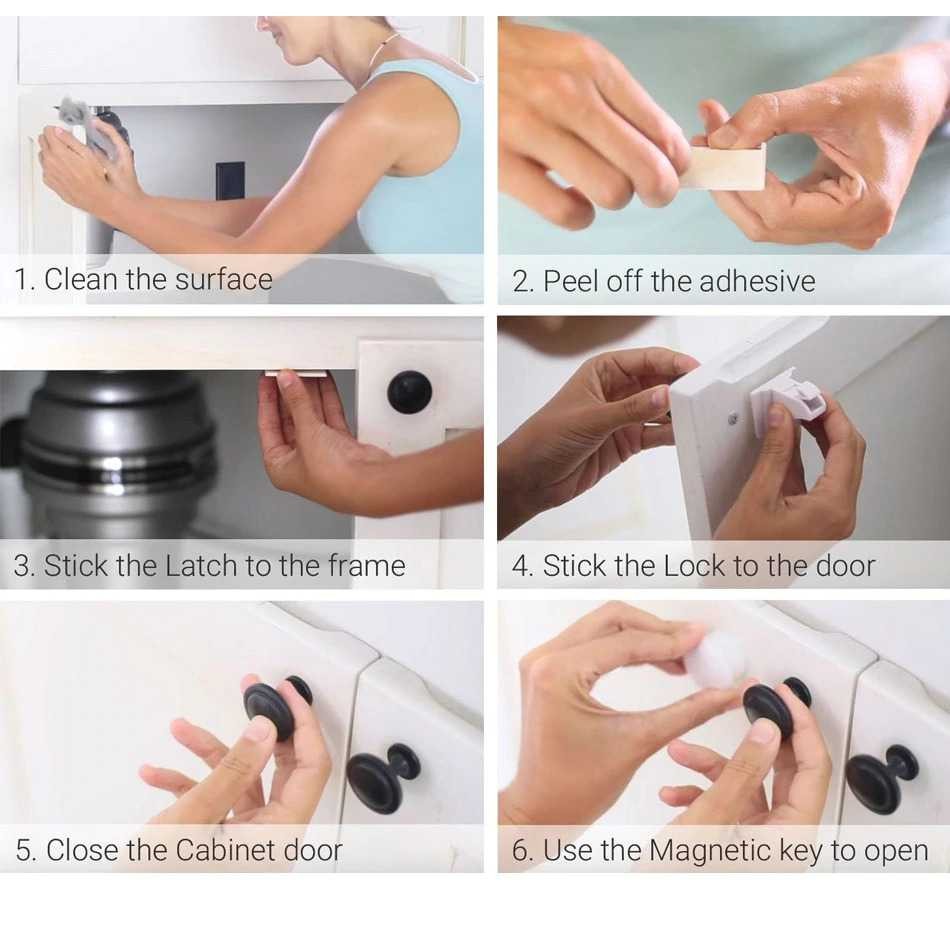 1. Clean the surface

2. Peel off the adhesive

3. Stick the Latch to the frame

4. Stick the Lock to the door

5. Close the Cabinet door

6. Use the Magnetic key to open