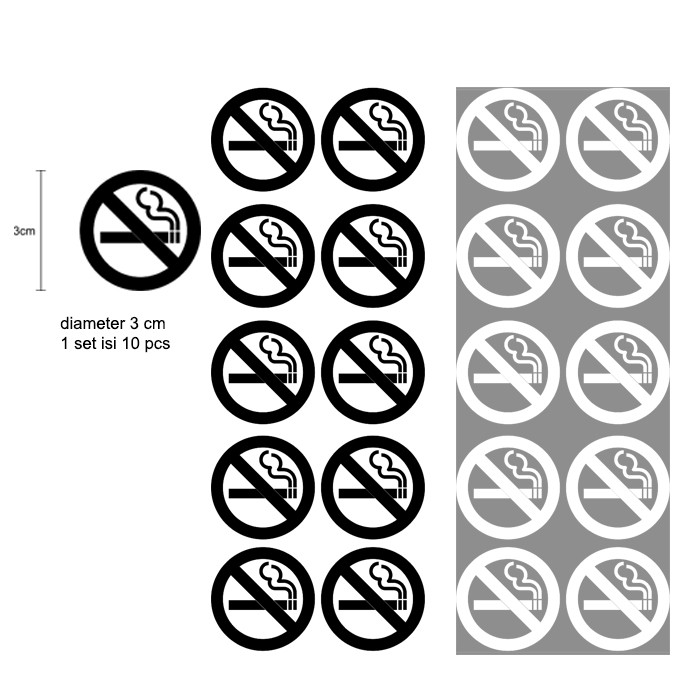 3cm

diameter 3 cm
1 set isi 10 pcs