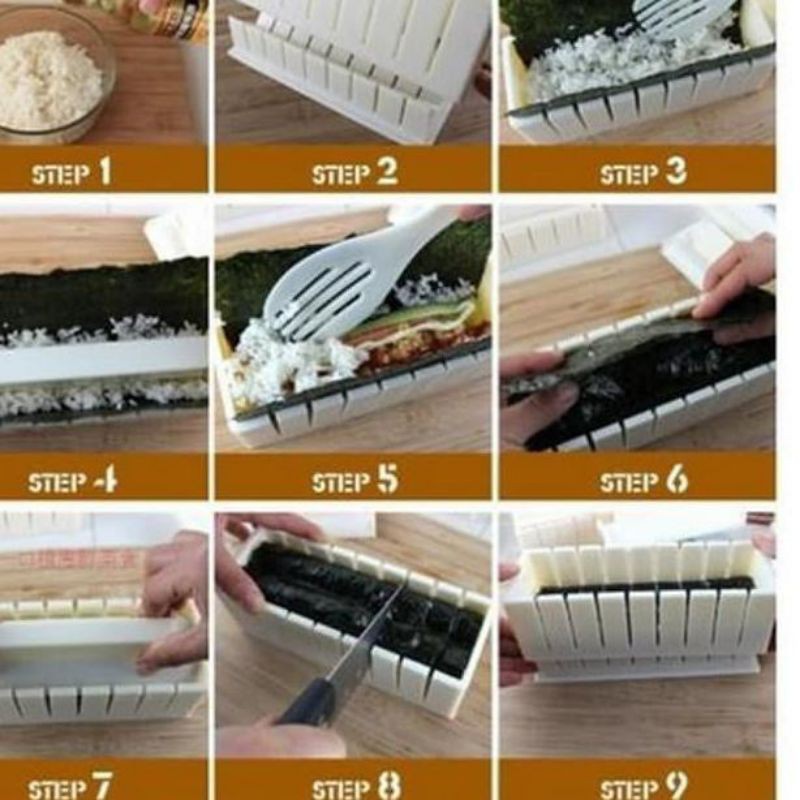 STEP 1

STEP 2

STEP 3

STEP 4

STEP 5

STEP 6

STEP 7

STEP 8

STEP 9