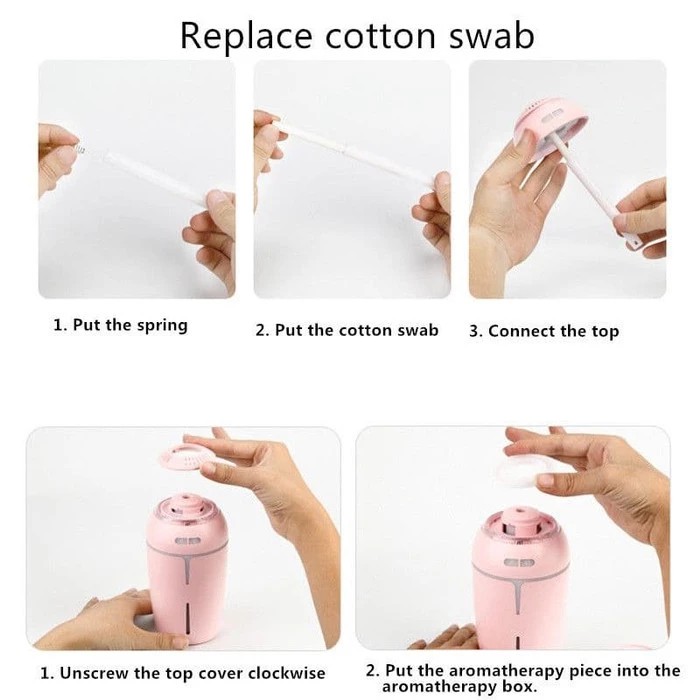 Replace cotton swab

1. Put the spring

2. Put the cotton swab

3. Connect the top

1. Unscrew the top cover clockwise

2. Put the aromatherapy piece into the aromatherapy box.