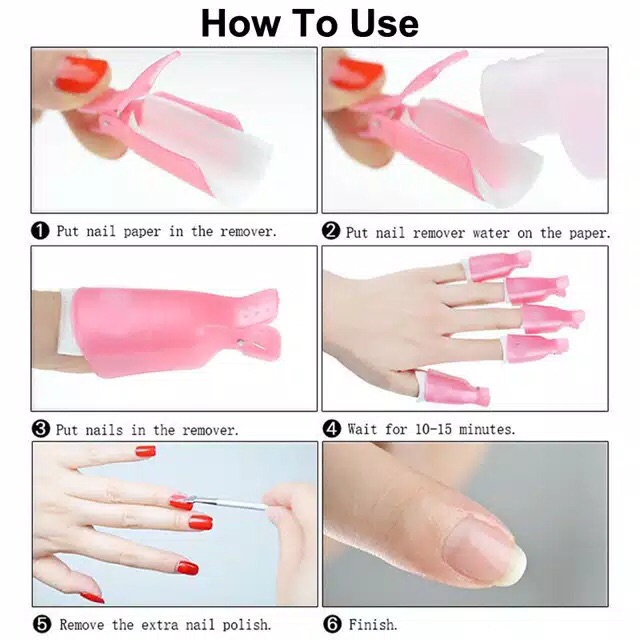 How To Use

❶ Put nail paper in the remover.

❷ Put nail remover water on the paper.

❸ Put nails in the remover.

❹ Wait for 10-15 minutes.

❺ Remove the extra nail polish.

❻ Finish.