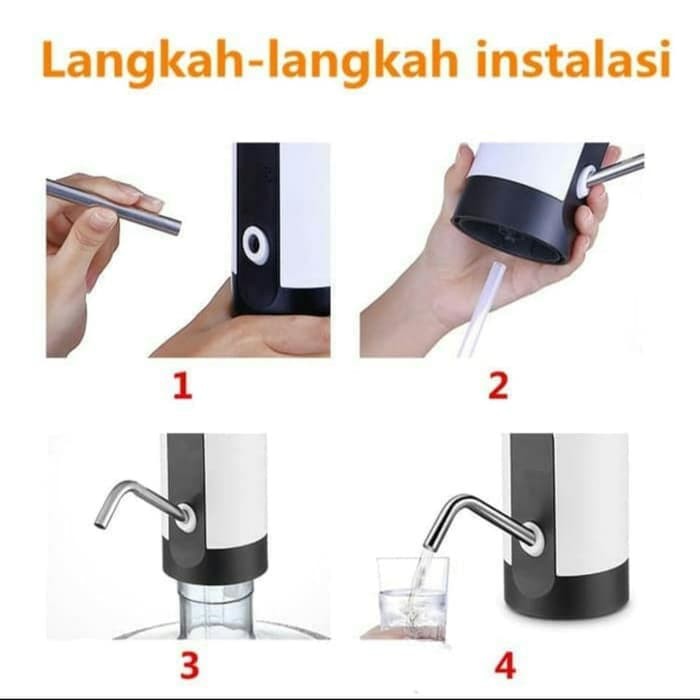 Langkah-langkah instalasi

1

2

3

4