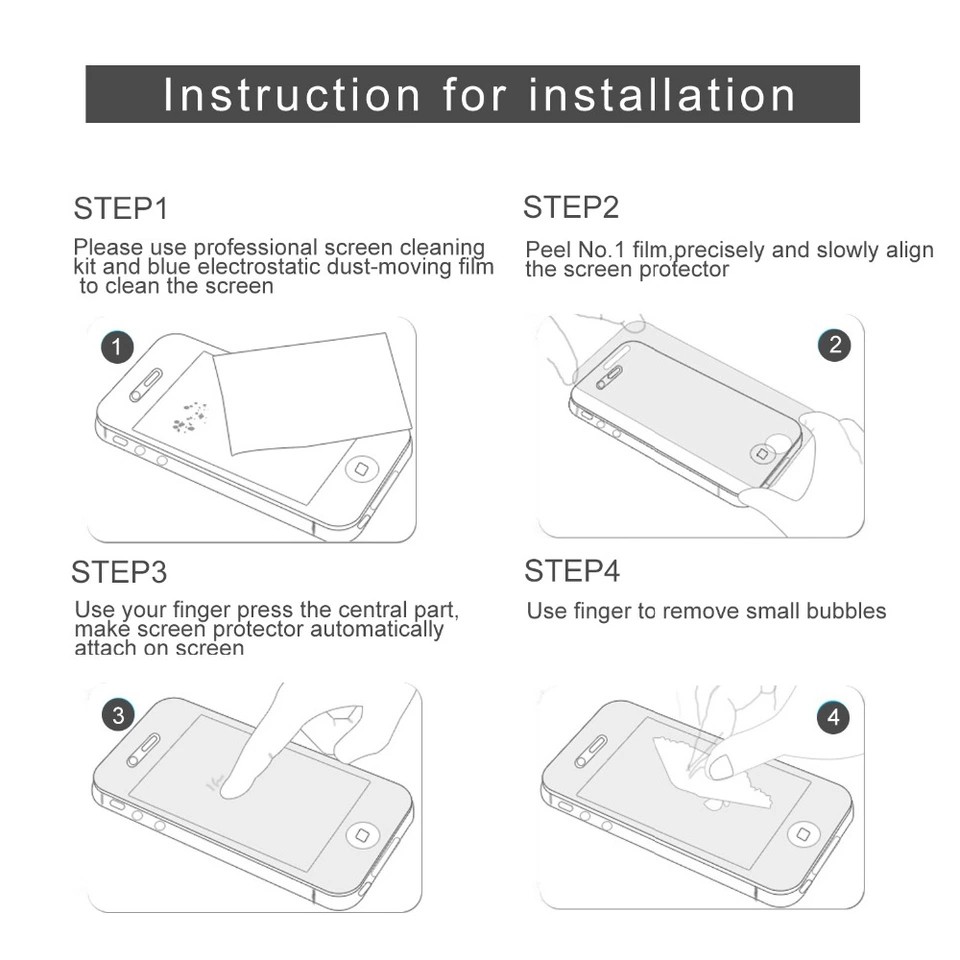 Instruction for installation

STEP1

Please use professional screen cleaning kit and blue electrostatic dust-moving film to clean the screen

1

STEP2

Peel No.1 film,precisely and slowly align the screen protector

2

STEP3

Use your finger press the central part, make screen protector automatically attach on screen

3

STEP4

Use finger to remove small bubbles

4