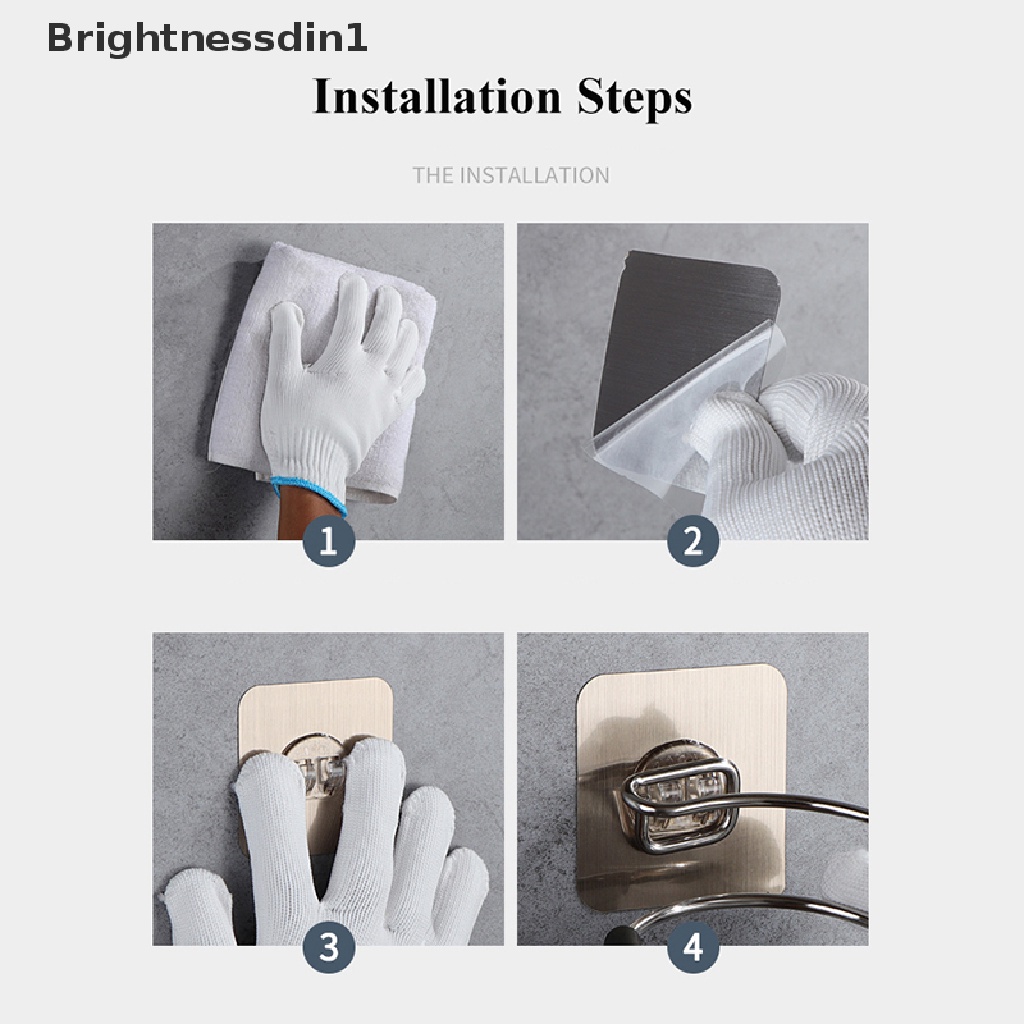 Brightnessdin1

Installation Steps

THE INSTALLATION

1

2

3

4