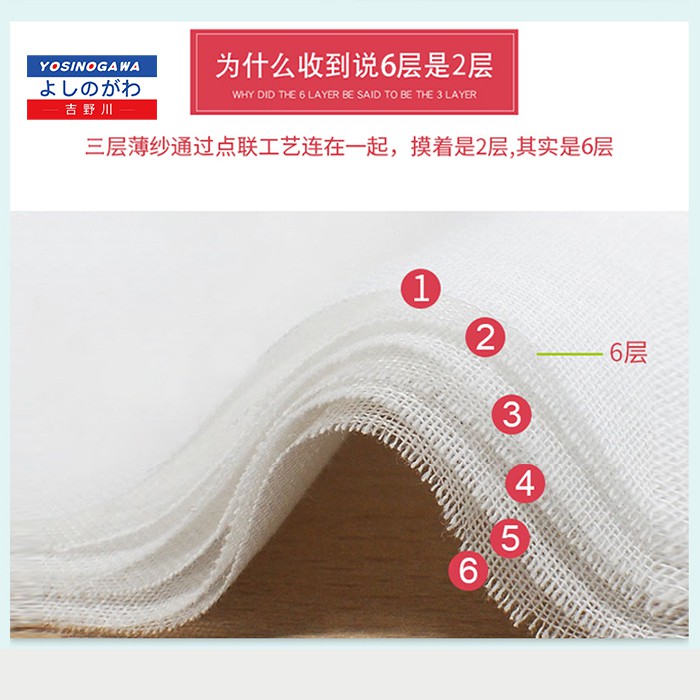 YOSINOGAWA
よしのがわ
— 吉野川 —

为什么收到说6层是2层
WHY DID THE 6 LAYER BE SAID TO BE THE 3 LAYER

三层薄纱通过点联工艺连在一起，摸着是2层,其实是6层

1
2
6层
3
4
5
6