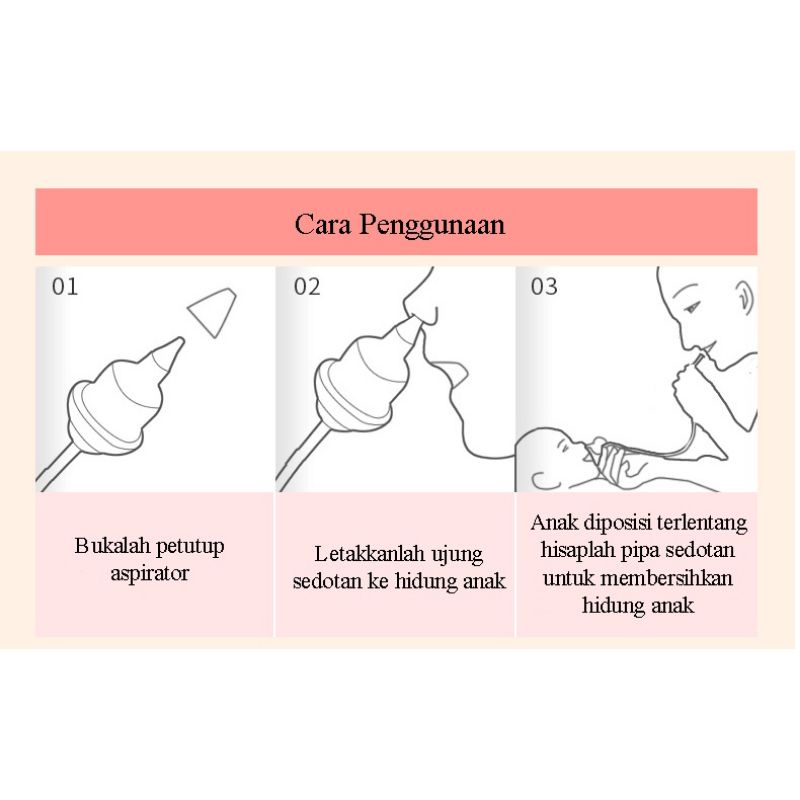 Cara Penggunaan

01

Bukalah petutup aspirator

02

Letakkanlah ujung sedotan ke hidung anak

03

Anak diposisi terlentang hisaplah pipa sedotan untuk membersihkan hidung anak