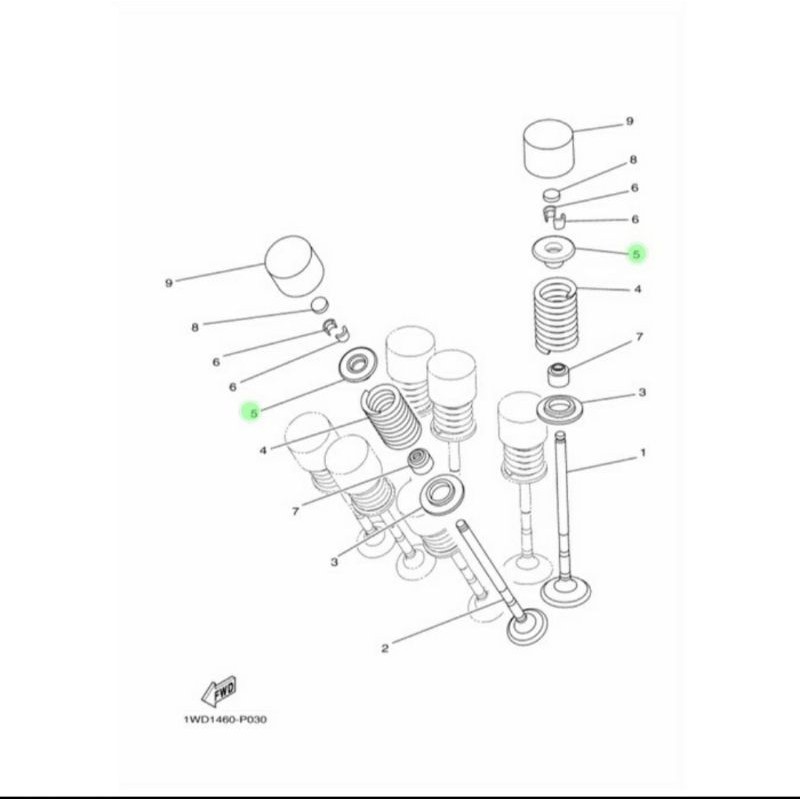 9
8
6
6
5
4
7
3
1
9
8
6
6
5
4
7
3
2
FWD
1WD1460-P030