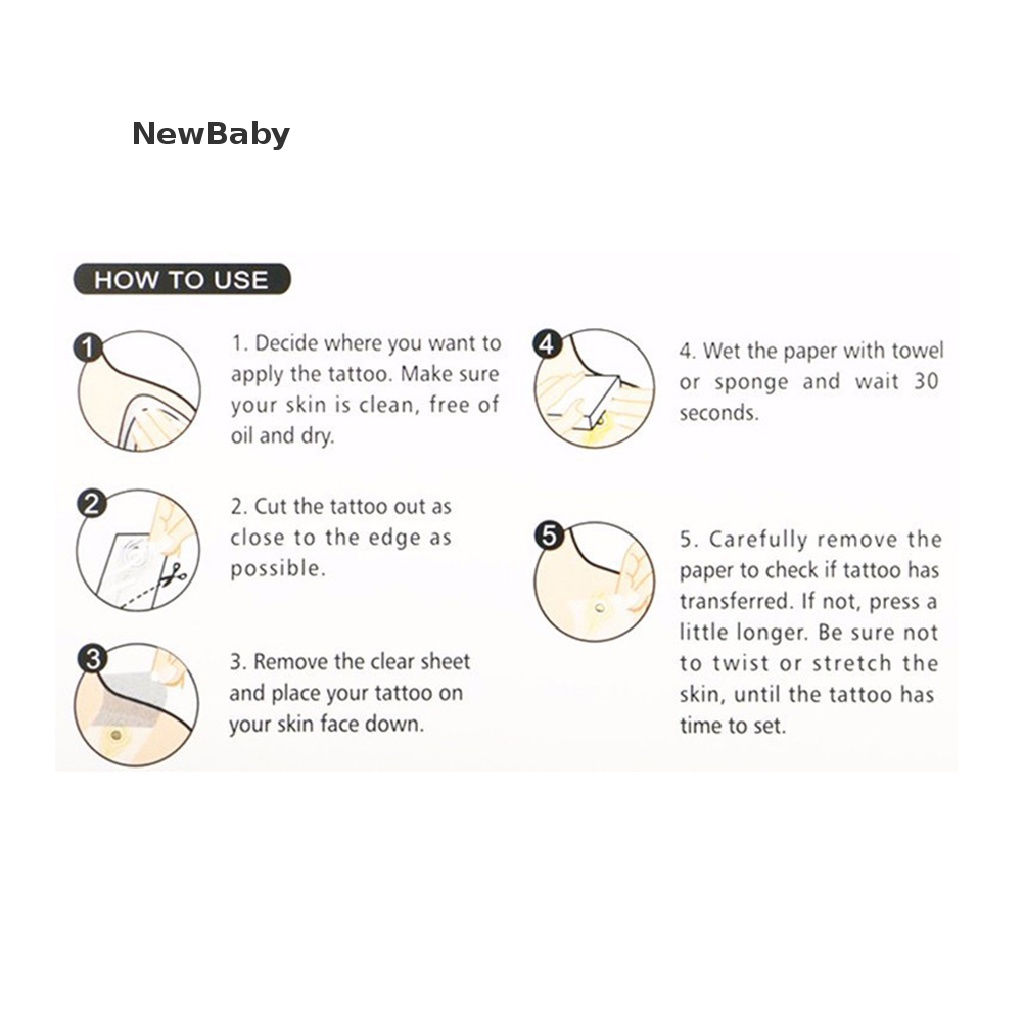 NewBaby

HOW TO USE

1

1. Decide where you want to apply the tattoo. Make sure your skin is clean, free of oil and dry.

2

2. Cut the tattoo out as close to the edge as possible.

3

3. Remove the clear sheet and place your tattoo on your skin face down.

4

4. Wet the paper with towel or sponge and wait 30 seconds.

5

5. Carefully remove the paper to check if tattoo has transferred. If not, press a little longer. Be sure not to twist or stretch the skin, until the tattoo has time to set.