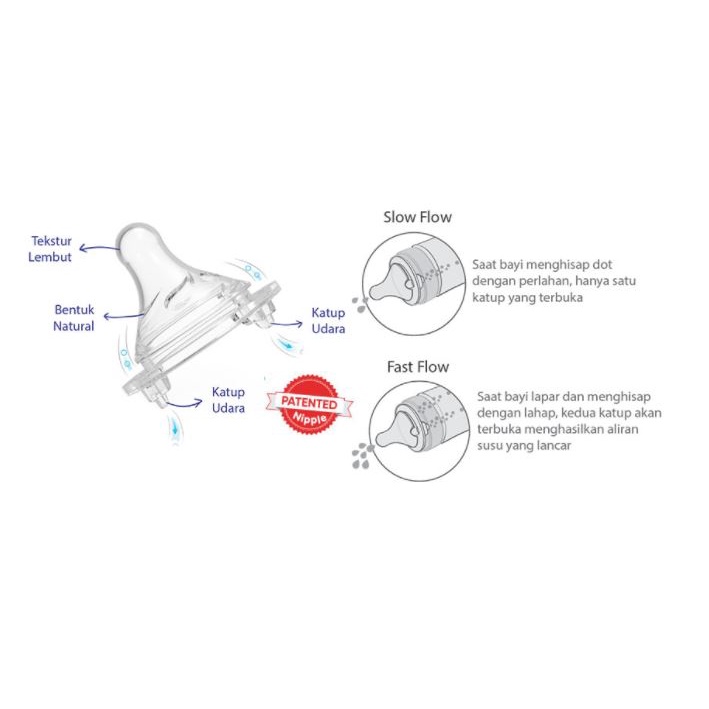 Tekstur Lembut

Bentuk Natural

Katup Udara

Katup Udara

PATENTED Nipple

Slow Flow

Saat bayi menghisap dot dengan perlahan, hanya satu katup yang terbuka

Fast Flow

Saat bayi lapar dan menghisap dengan lahap, kedua katup akan terbuka menghasilkan aliran susu yang lancar