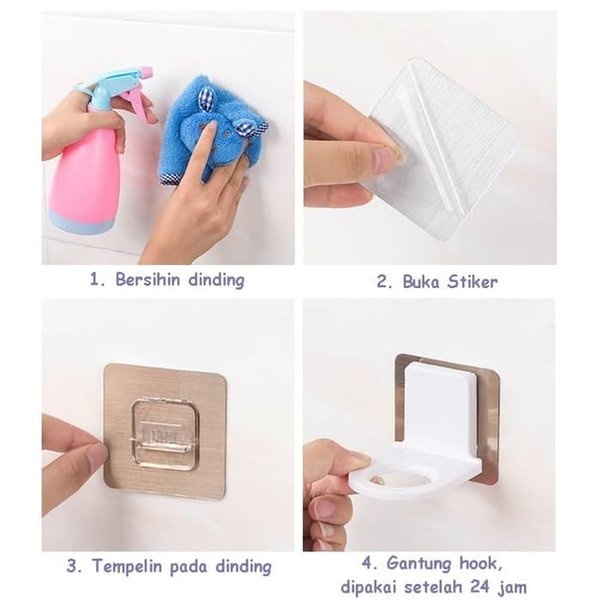 1. Bersihin dinding

2. Buka Stiker

3. Tempelin pada dinding

4. Gantung hook, dipakai setelah 24 jam