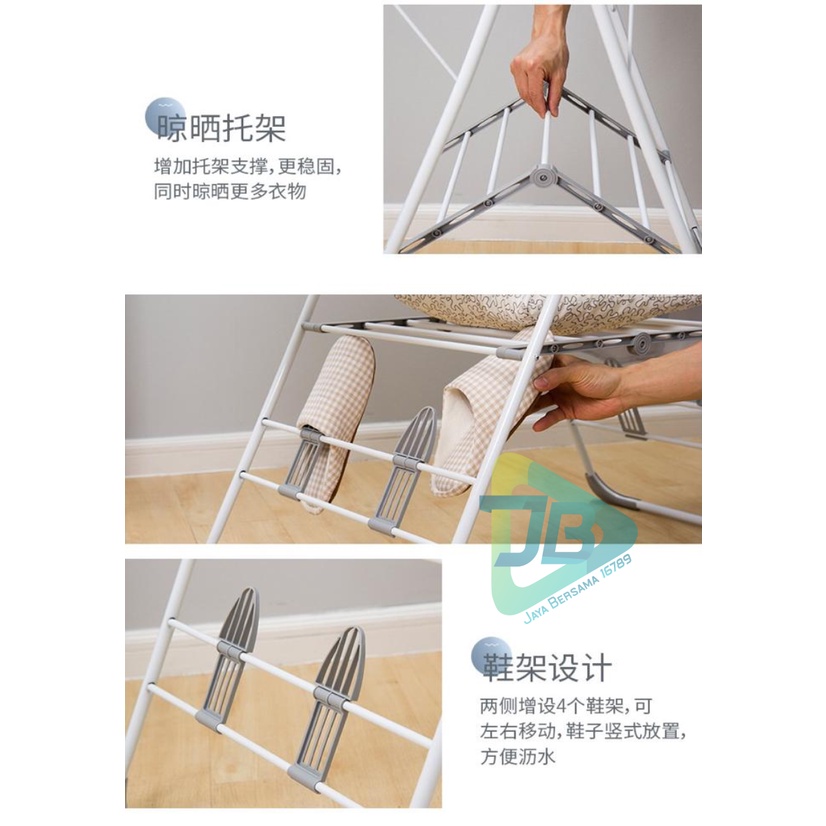 晾晒托架

增加托架支撑，更稳固，同时晾晒更多衣物

JB
JAYA BERSAMA 16789

鞋架设计

两侧增设4个鞋架，可左右移动，鞋子竖式放置，方便沥水