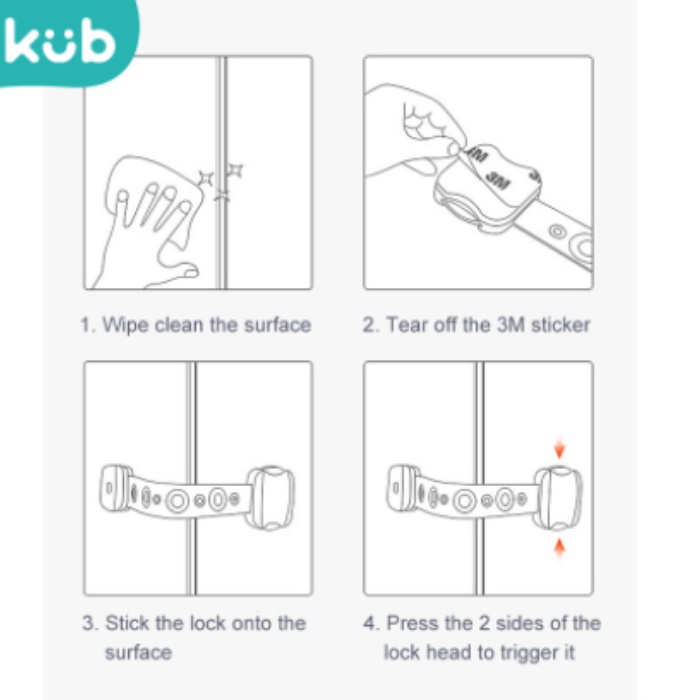 kub

3M
3M

1. Wipe clean the surface

2. Tear off the 3M sticker

3. Stick the lock onto the surface

4. Press the 2 sides of the lock head to trigger it