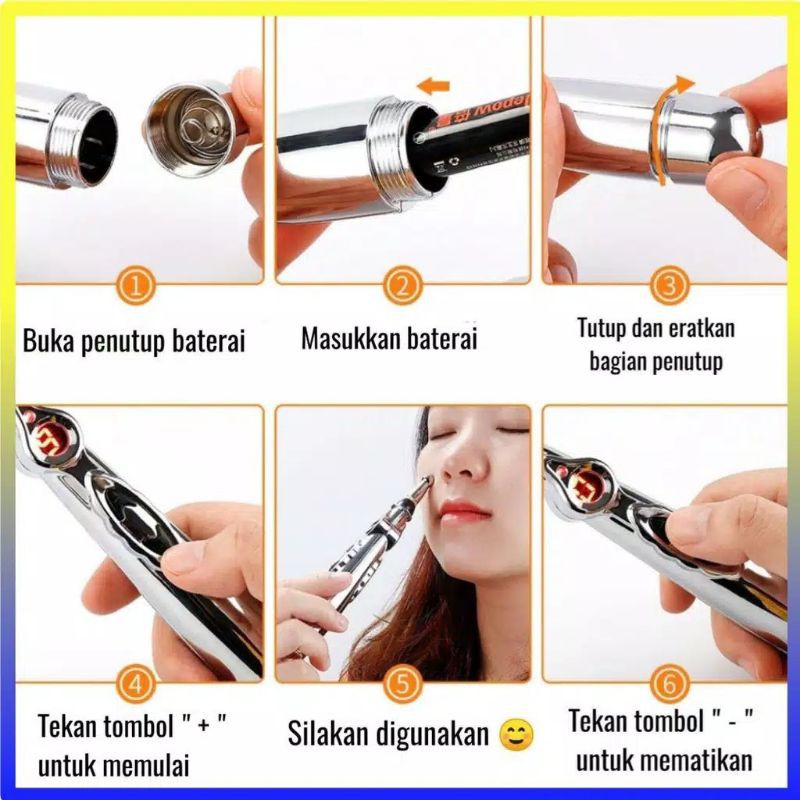 1

Buka penutup baterai

2

Masukkan baterai

3

Tutup dan eratkan bagian penutup

4

Tekan tombol " + " untuk memulai

5

Silakan digunakan 😊

6

Tekan tombol " - " untuk mematikan