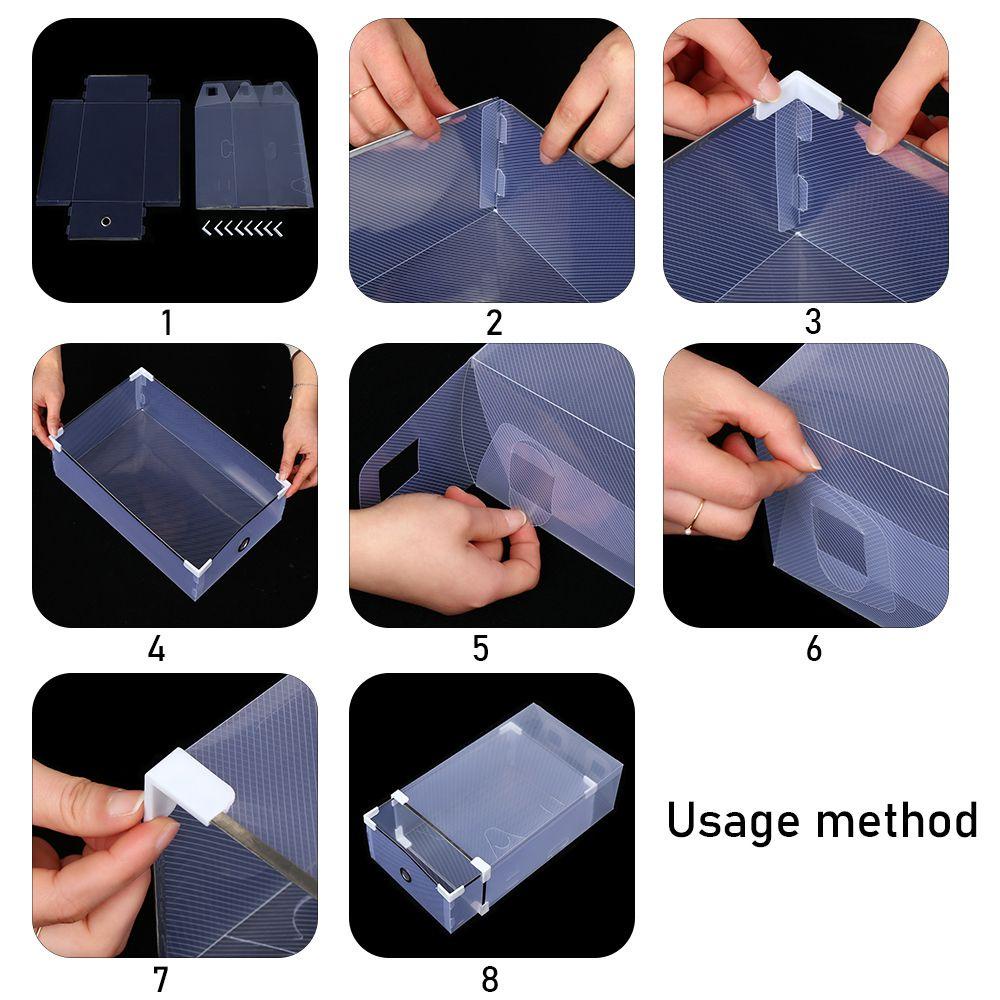 1

2

3

4

5

6

7

8

Usage method