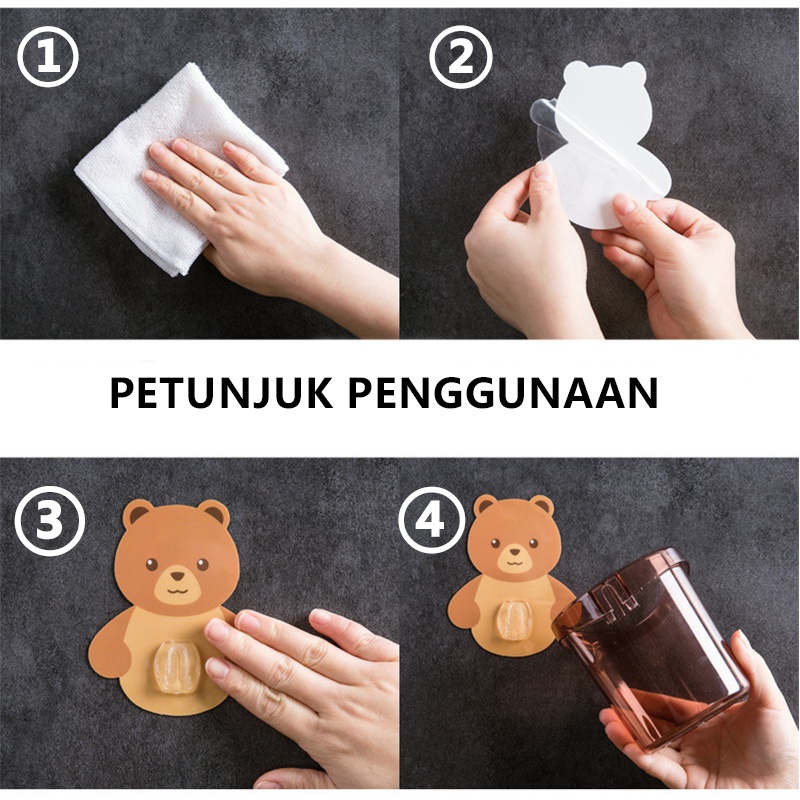 ①

②

PETUNJUK PENGGUNAAN

③

④