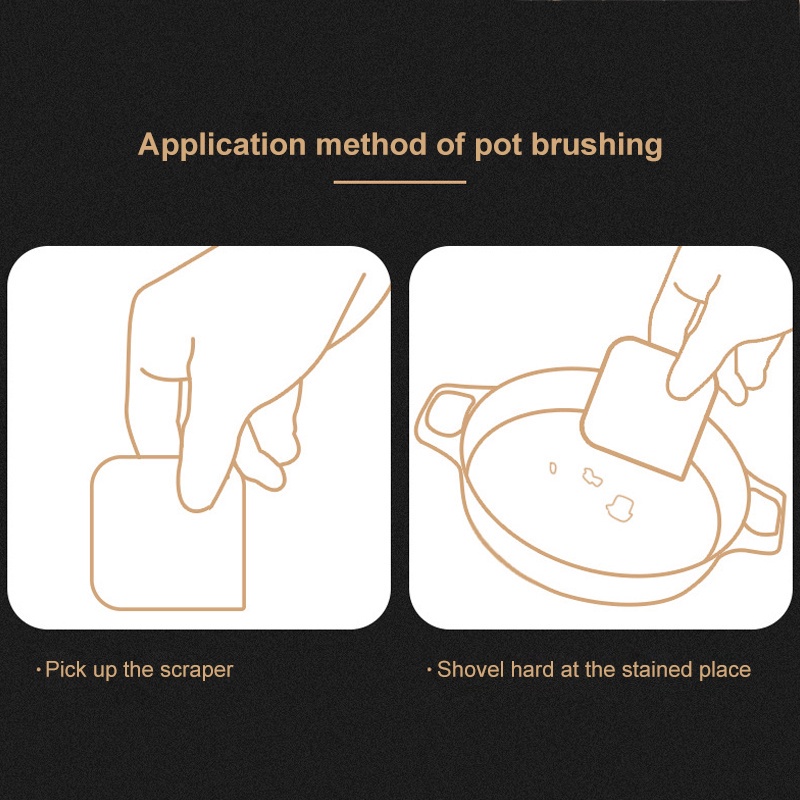 Application method of pot brushing

· Pick up the scraper

· Shovel hard at the stained place