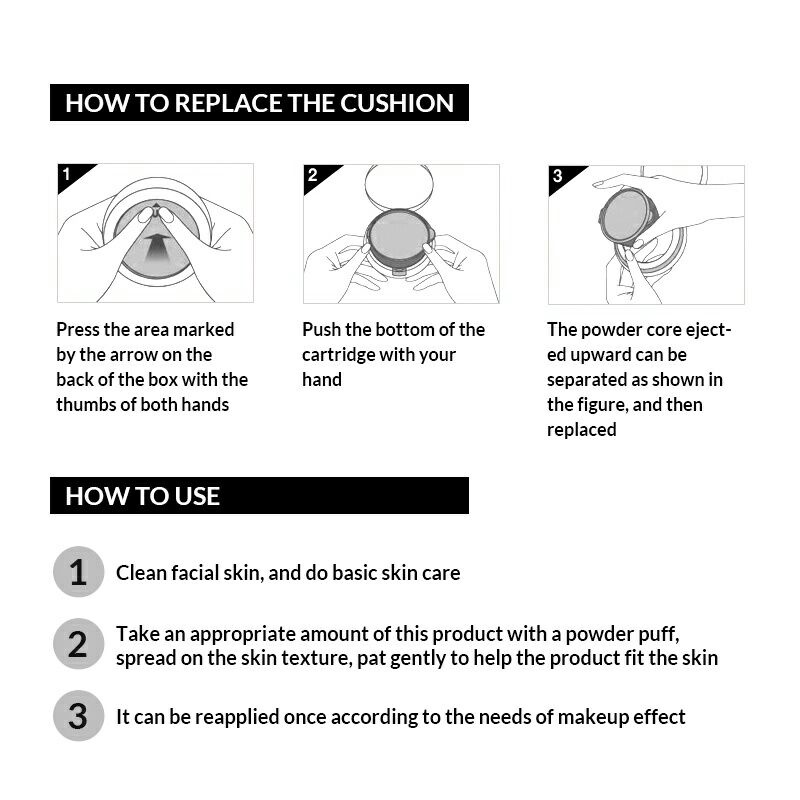 HOW TO REPLACE THE CUSHION

1

Press the area marked by the arrow on the back of the box with the thumbs of both hands

2

Push the bottom of the cartridge with your hand

3

The powder core ejected upward can be separated as shown in the figure, and then replaced

HOW TO USE

1 Clean facial skin, and do basic skin care

2 Take an appropriate amount of this product with a powder puff, spread on the skin texture, pat gently to help the product fit the skin

3 It can be reapplied once according to the needs of makeup effect