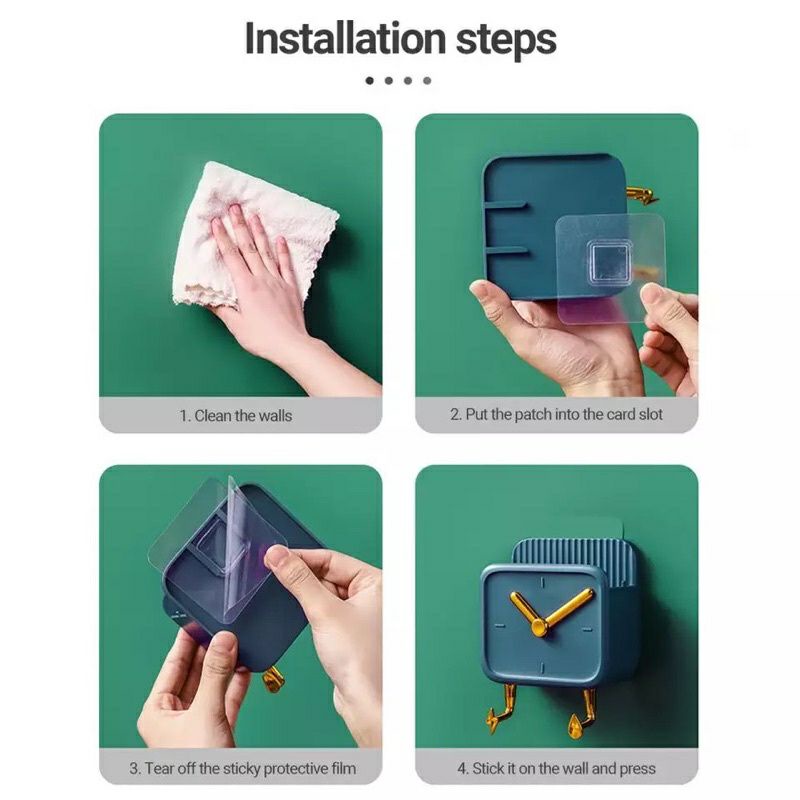 Installation steps

1. Clean the walls

2. Put the patch into the card slot

3. Tear off the sticky protective film

4. Stick it on the wall and press