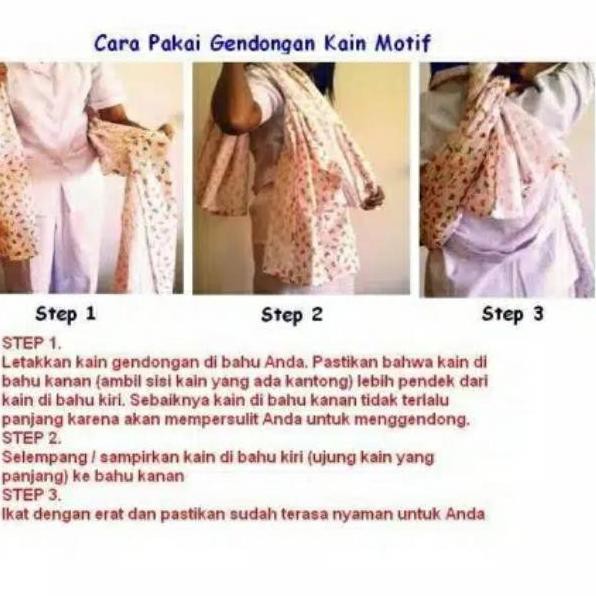 Cara Pakai Gendongan Kain Motif

Step 1

Step 2

Step 3

STEP 1.
Letakkan kain gendongan di bahu Anda. Pastikan bahwa kain di bahu kanan (ambil sisi kain yang ada kantong) lebih pendek dari kain di bahu kiri. Sebaiknya kain di bahu kanan tidak terlalu panjang karena akan mempersulit Anda untuk menggendong.
STEP 2.
Selempang / sampirkan kain di bahu kiri (ujung kain yang panjang) ke bahu kanan
STEP 3.
Ikat dengan erat dan pastikan sudah terasa nyaman untuk Anda